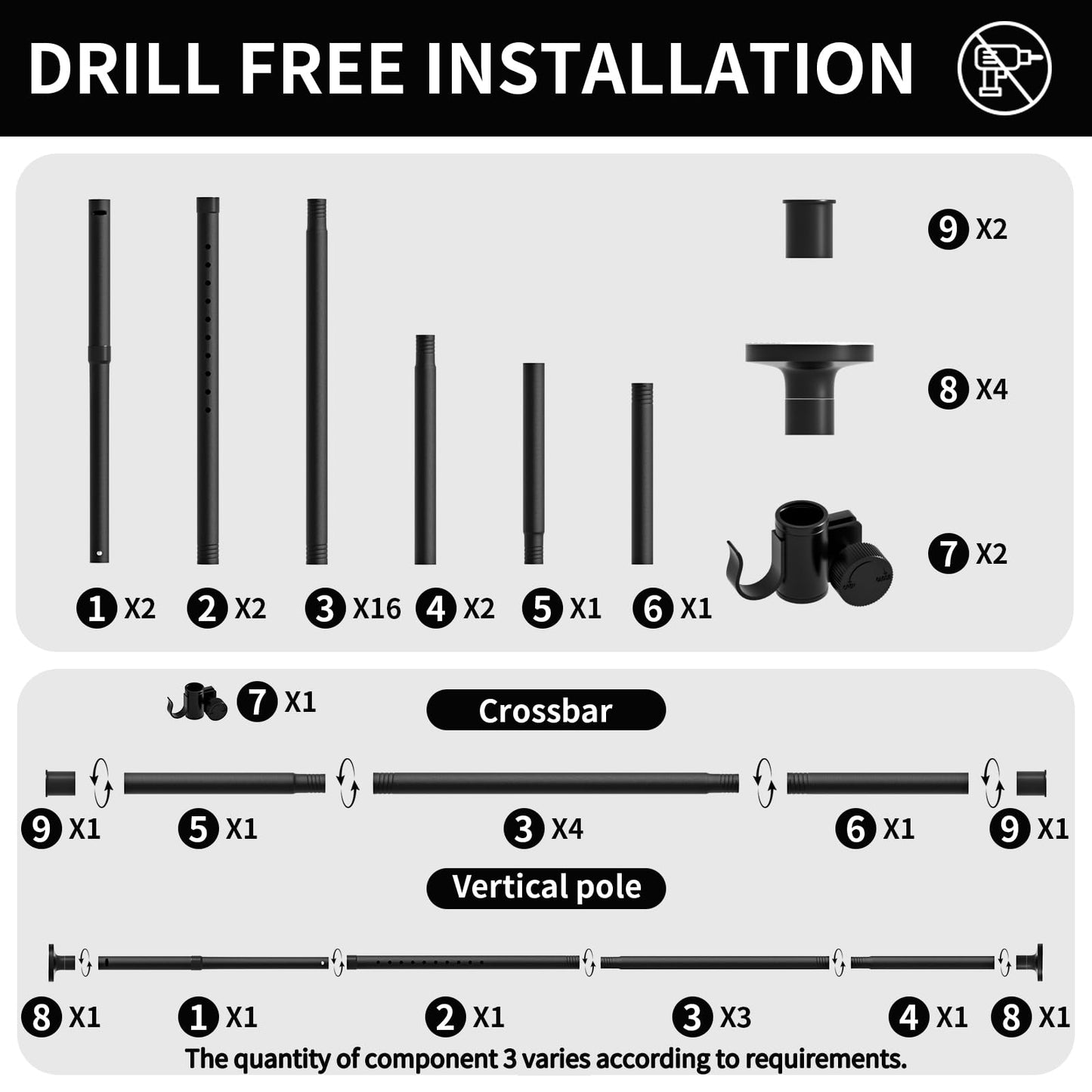 DRILL FREE INSTALLATION

9 X2

8 X4

7 X2

1 X2 2 X2 3 X16 4 X2 5 X1 6 X1

7 X1

Crossbar

9 X1 5 X1 3 X4 6 X1 9 X1

Vertical pole

8 X1 1 X1 2 X1 3 X3 4 X1 8 X1

The quantity of component 3 varies according to requirements.