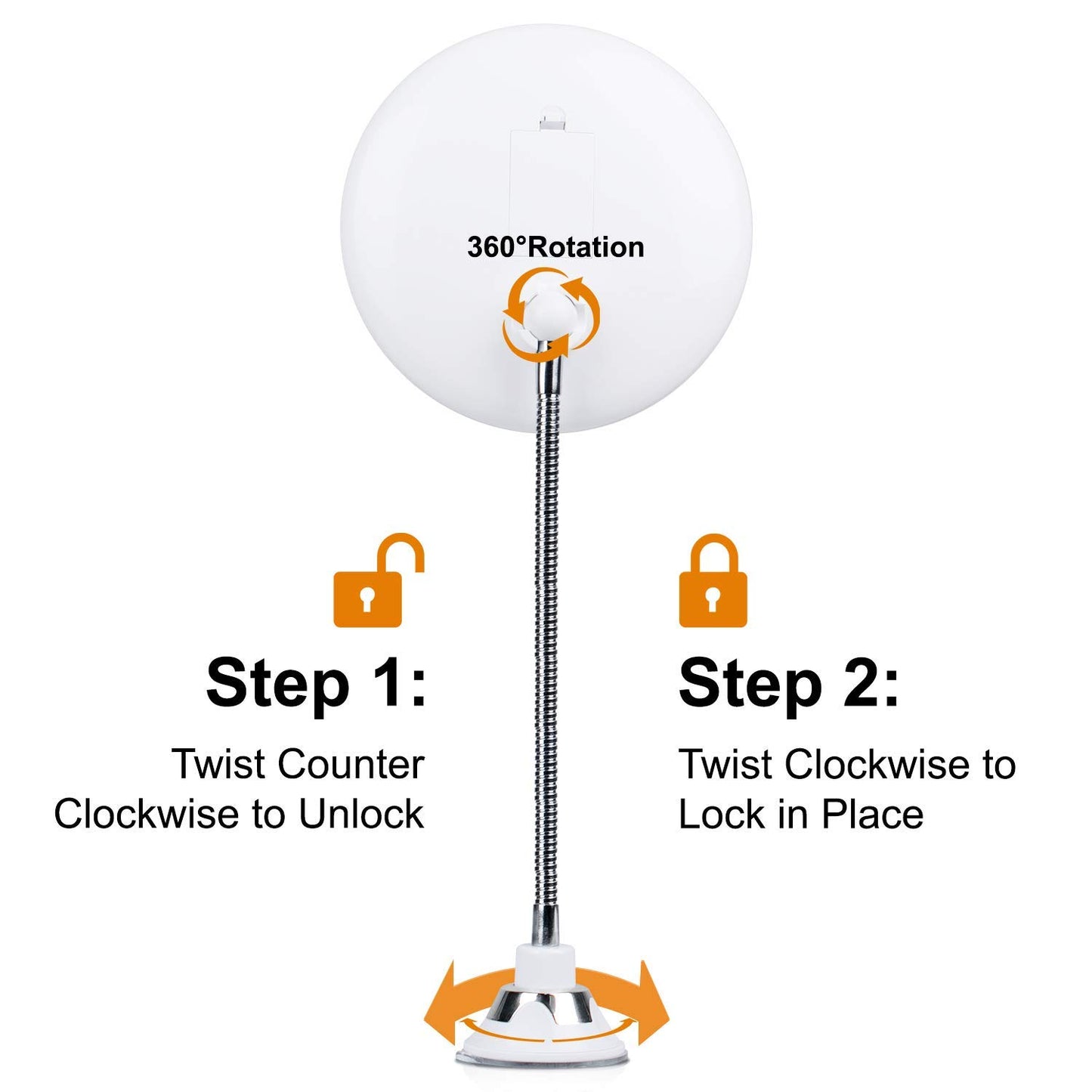 360°Rotation

Step 1:

Twist Counter Clockwise to Unlock

Step 2:

Twist Clockwise to Lock in Place