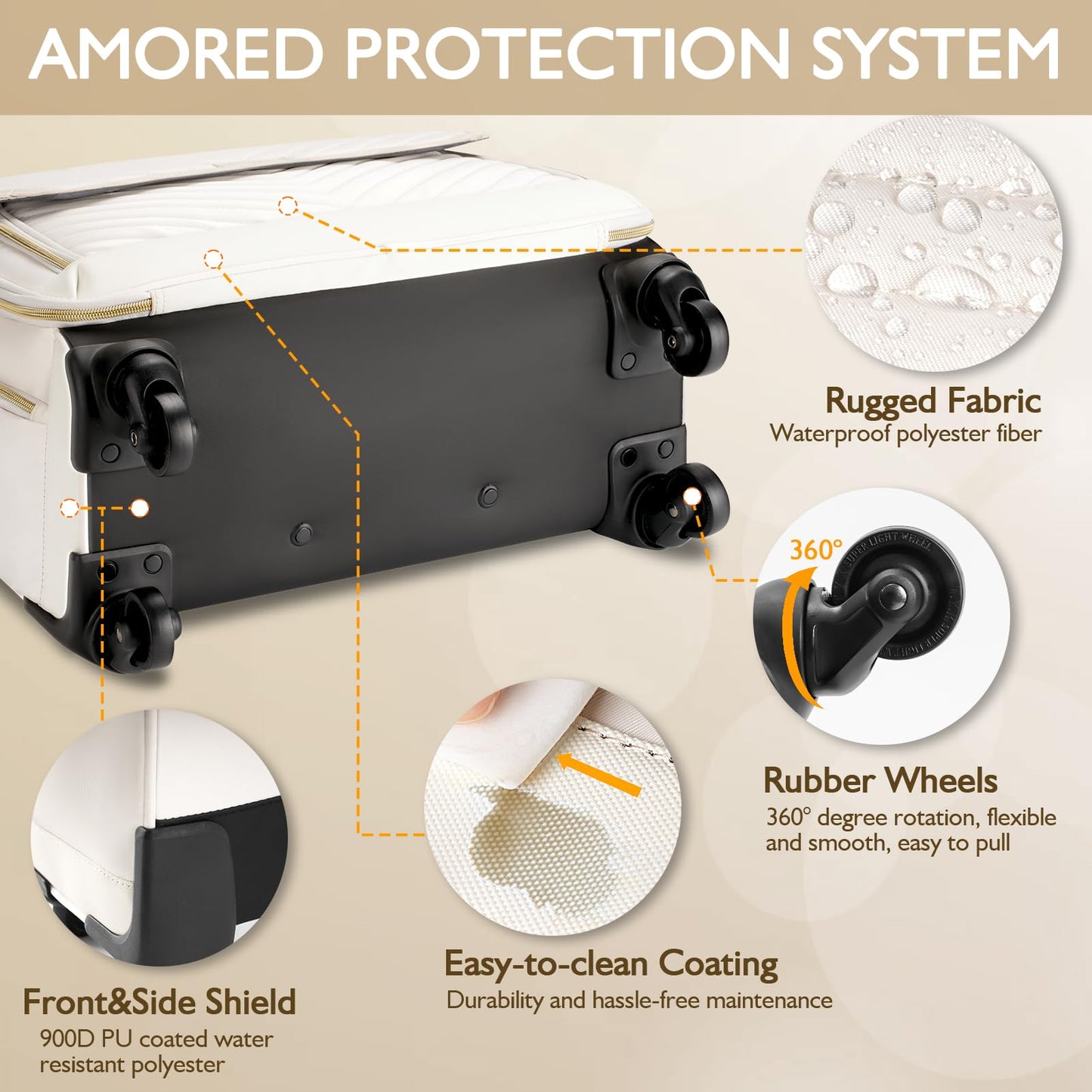 AMORED PROTECTION SYSTEM

Rugged Fabric
Waterproof polyester fiber

360°

SUPER LIGHT WHEEL

Rubber Wheels
360° degree rotation, flexible and smooth, easy to pull

Easy-to-clean Coating
Durability and hassle-free maintenance

Front&Side Shield
900D PU coated water resistant polyester