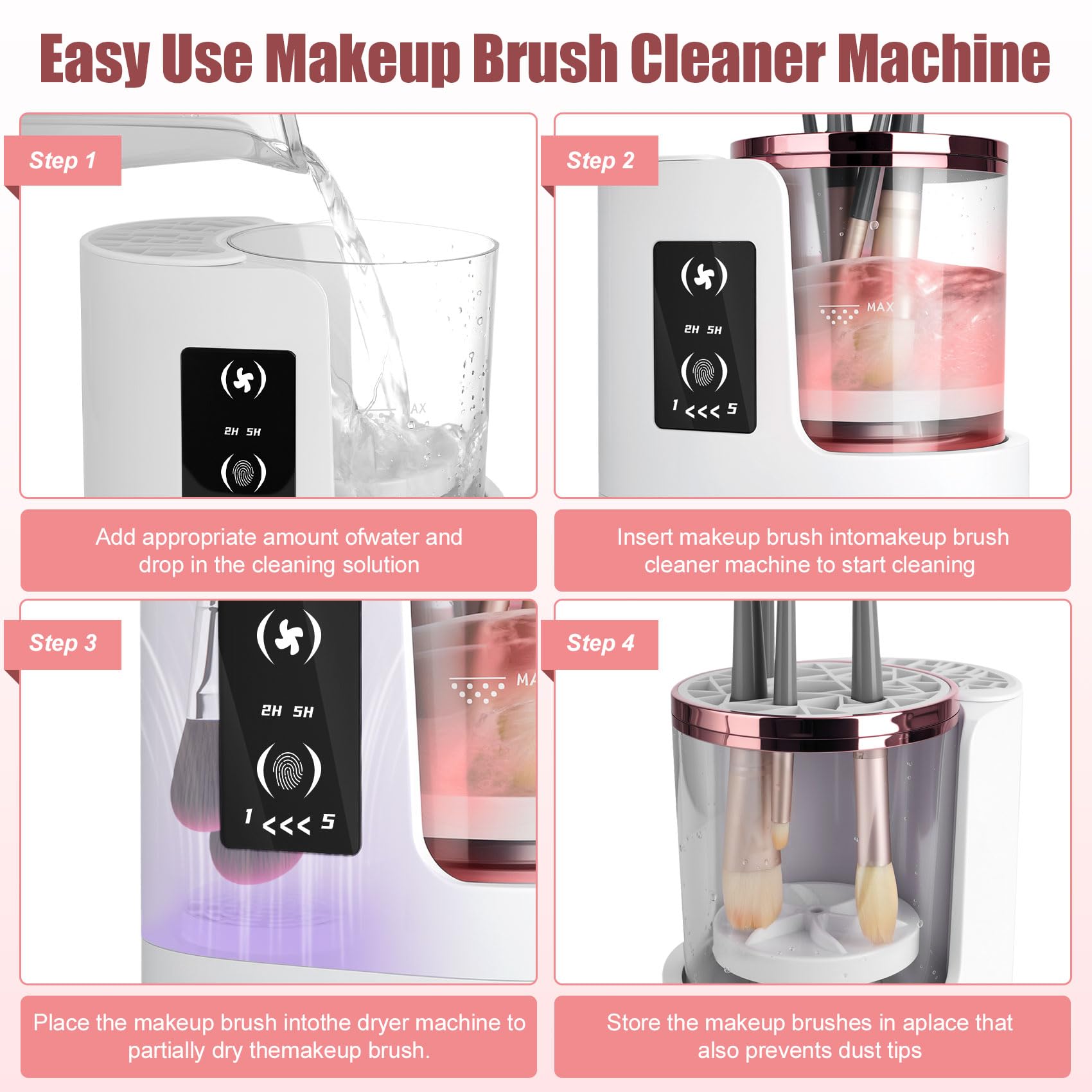 Easy Use Makeup Brush Cleaner Machine

Step 1

2H 5H

AX

Add appropriate amount ofwater and drop in the cleaning solution

Step 2

2H 5H

1 <<< 5

MAX

Insert makeup brush intomakeup brush cleaner machine to start cleaning

Step 3

2H 5H

1 <<< 5

MA

Place the makeup brush intothe dryer machine to partially dry themakeup brush.

Step 4

Store the makeup brushes in aplace that also prevents dust tips