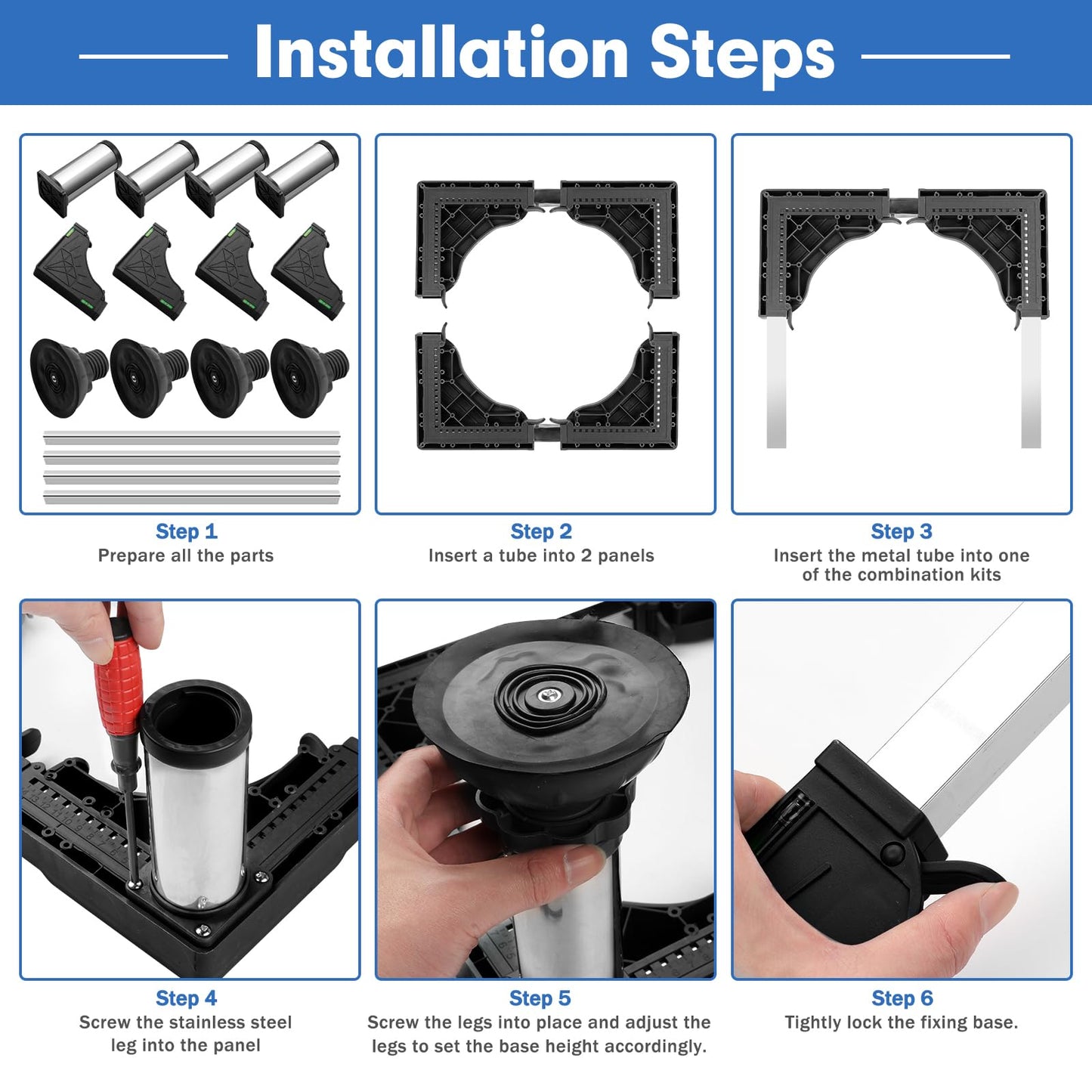 Installation Steps

Step 1
Prepare all the parts

Step 2
Insert a tube into 2 panels

Step 3
Insert the metal tube into one of the combination kits

Step 4
Screw the stainless steel leg into the panel

Step 5
Screw the legs into place and adjust the legs to set the base height accordingly.

Step 6
Tightly lock the fixing base.