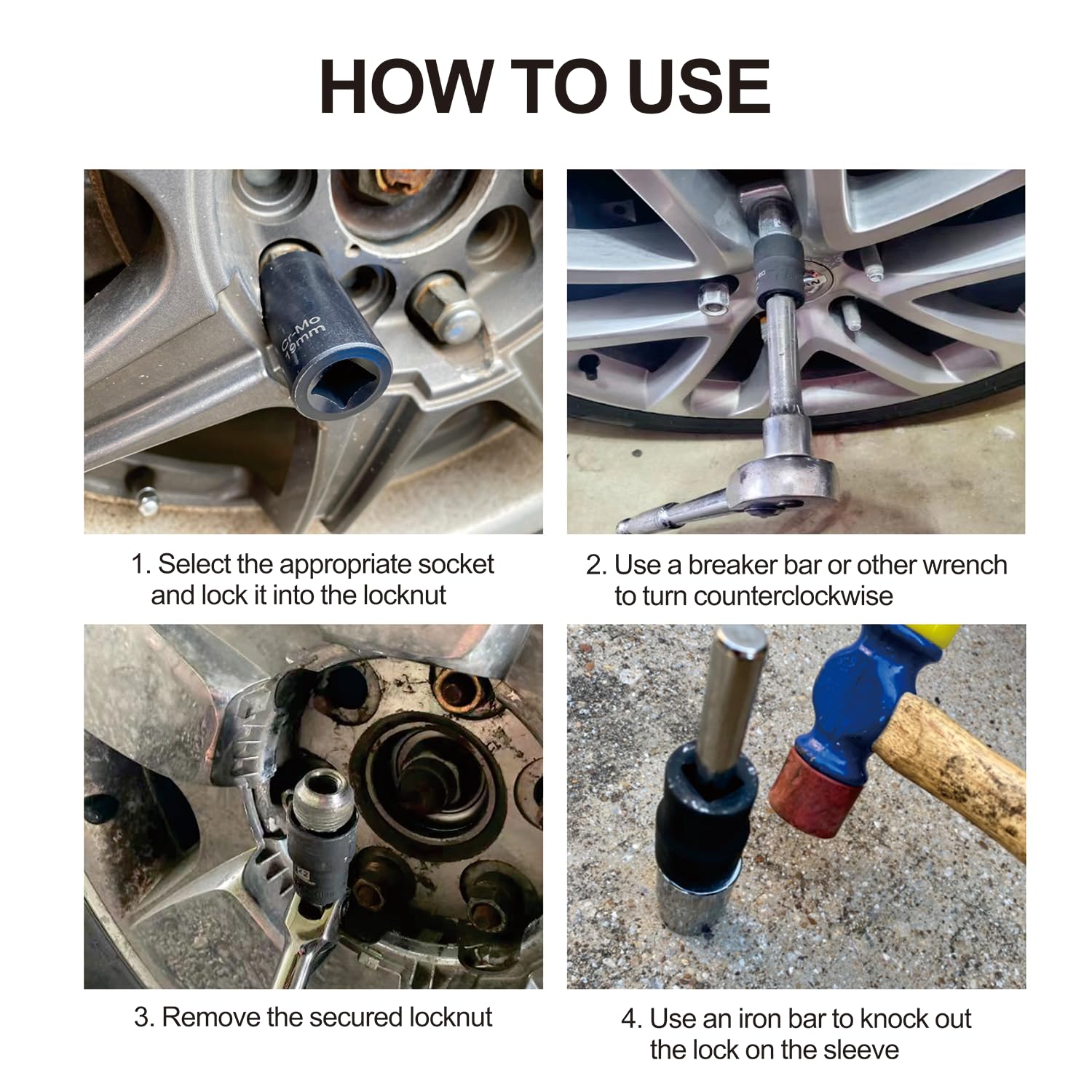 HOW TO USE

Cr-Mo
19mm

1. Select the appropriate socket and lock it into the locknut

2. Use a breaker bar or other wrench to turn counterclockwise

3. Remove the secured locknut

4. Use an iron bar to knock out the lock on the sleeve