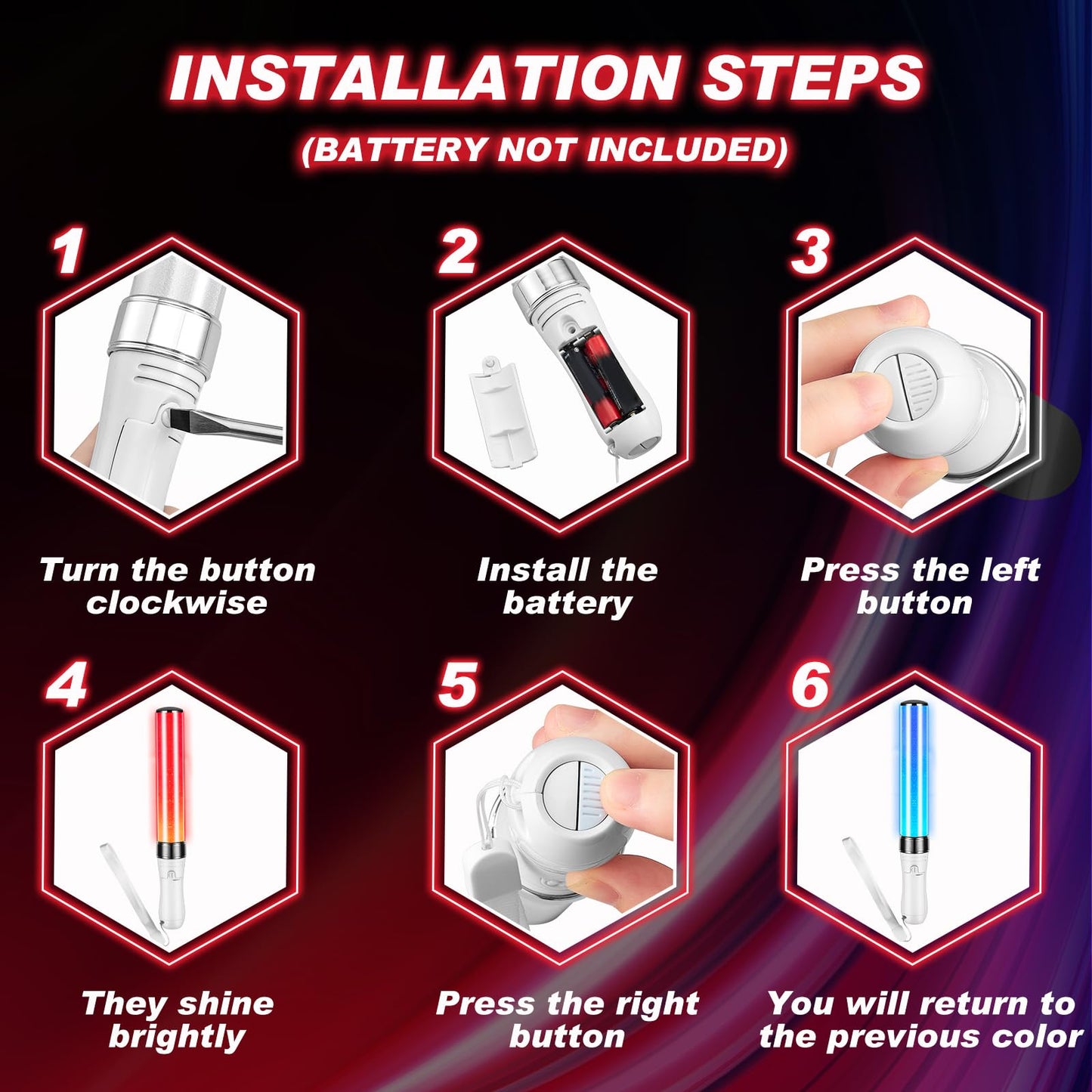 INSTALLATION STEPS

(BATTERY NOT INCLUDED)

1

Turn the button clockwise

2

Install the battery

3

Press the left button

4

They shine brightly

5

Press the right button

6

You will return to the previous color