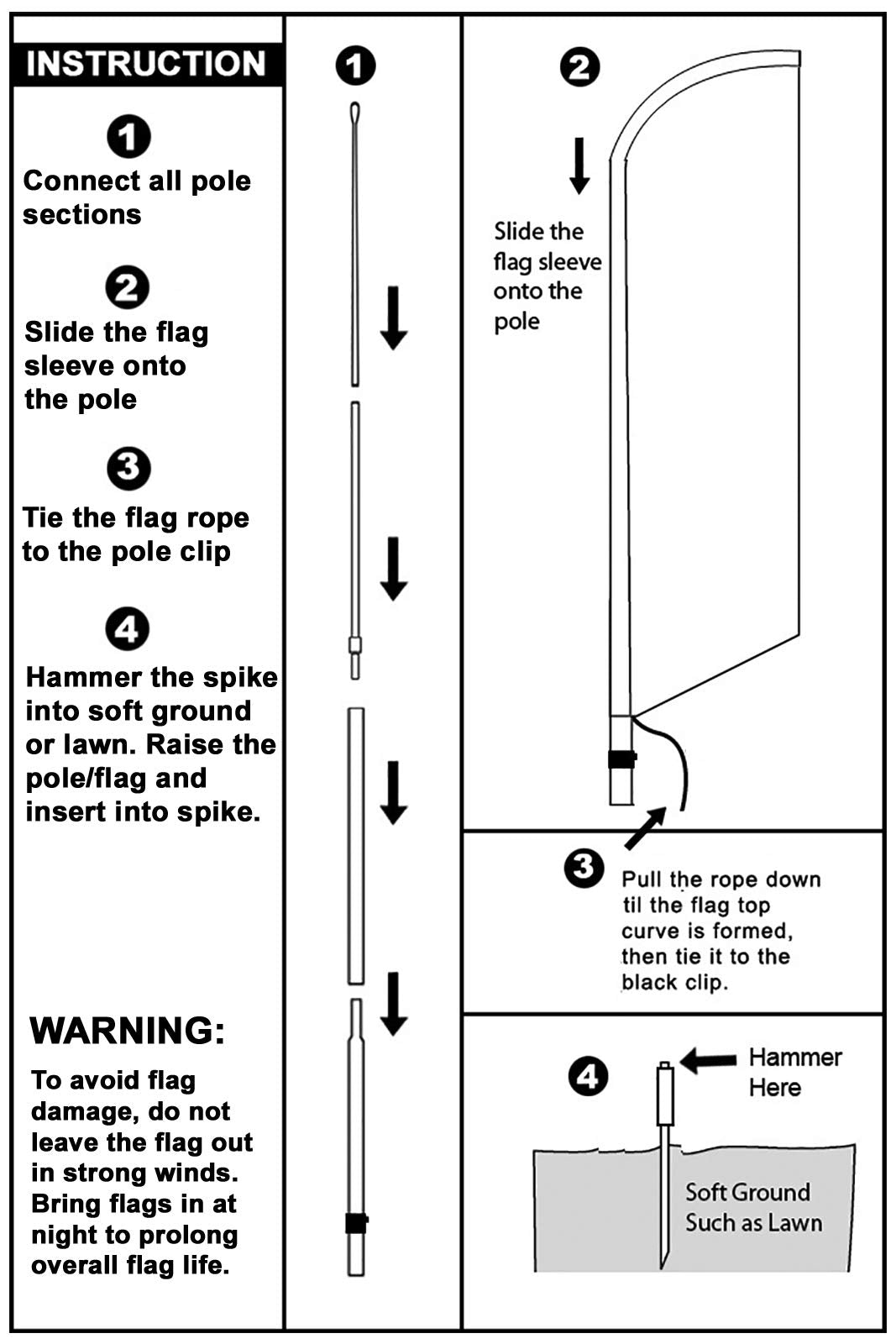 INSTRUCTION

1
Connect all pole sections

2
Slide the flag sleeve onto the pole

3
Tie the flag rope to the pole clip

4
Hammer the spike into soft ground or lawn. Raise the pole/flag and insert into spike.

WARNING:
To avoid flag damage, do not leave the flag out in strong winds. Bring flags in at night to prolong overall flag life.

1

2
Slide the flag sleeve onto the pole

3
Pull the rope down til the flag top curve is formed, then tie it to the black clip.

4
Hammer Here

Soft Ground Such as Lawn