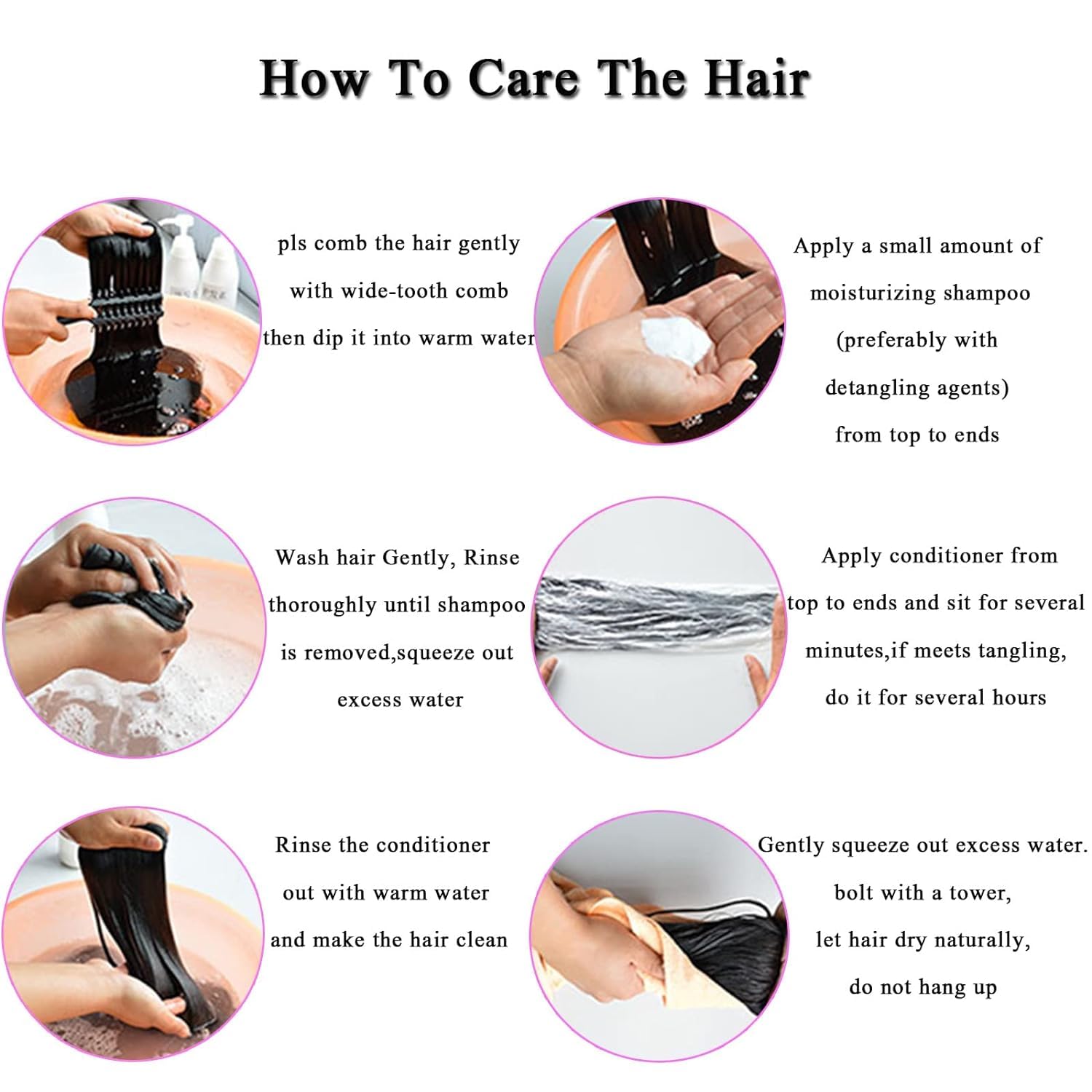 How To Care The Hair

pls comb the hair gently with wide-tooth comb then dip it into warm water

Apply a small amount of moisturizing shampoo (preferably with detangling agents) from top to ends

Wash hair Gently, Rinse thoroughly until shampoo is removed,squeeze out excess water

Apply conditioner from top to ends and sit for several minutes,if meets tangling, do it for several hours

Rinse the conditioner out with warm water and make the hair clean

Gently squeeze out excess water. bolt with a tower, let hair dry naturally, do not hang up