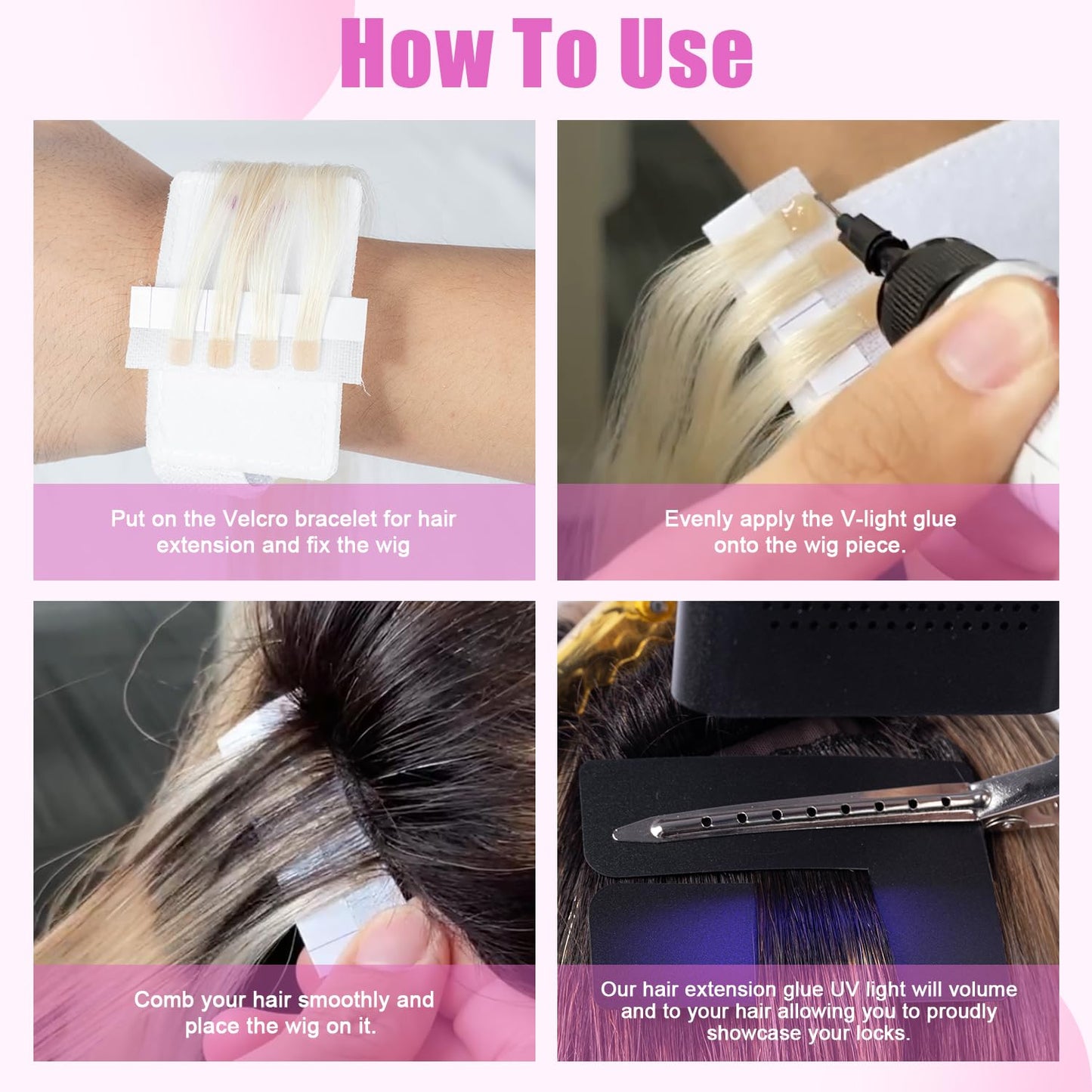 How To Use

Put on the Velcro bracelet for hair extension and fix the wig

Evenly apply the V-light glue onto the wig piece.

Comb your hair smoothly and place the wig on it.

Our hair extension glue UV light will volume and to your hair allowing you to proudly showcase your locks.