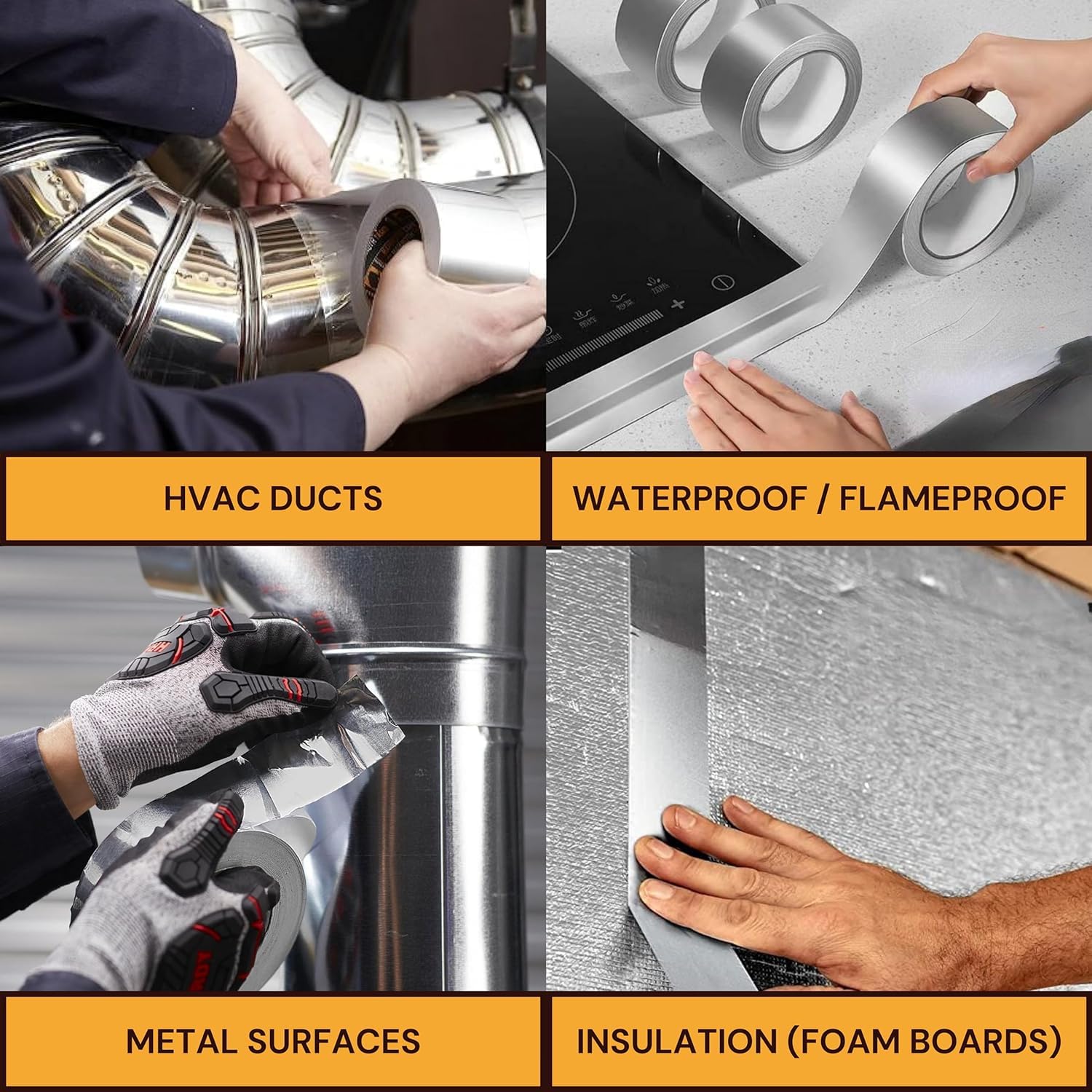 HVAC DUCTS

WATERPROOF / FLAMEPROOF

METAL SURFACES

INSULATION (FOAM BOARDS)