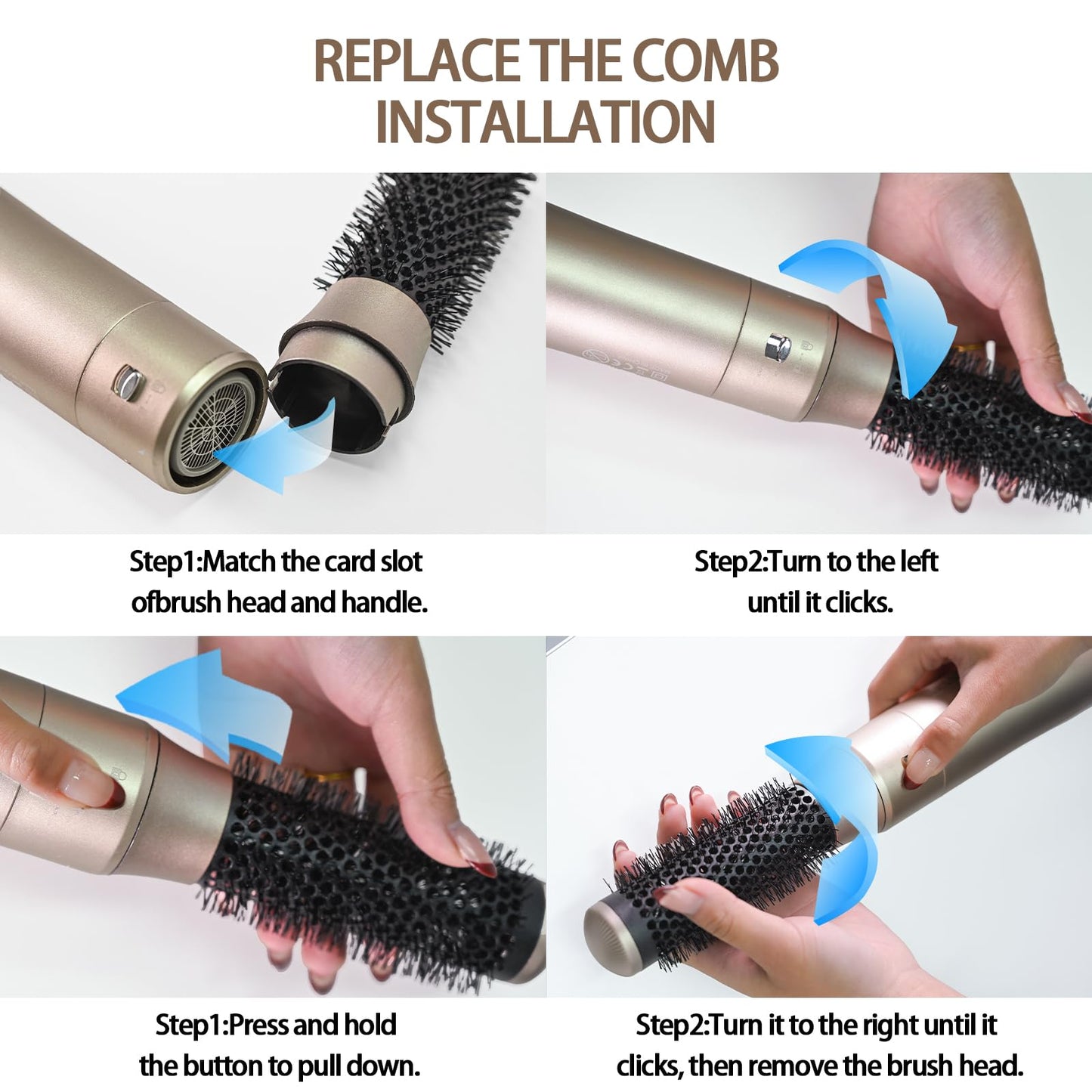 REPLACE THE COMB INSTALLATION

Step1:Match the card slot ofbrush head and handle.

Step2:Turn to the left until it clicks.

Step1:Press and hold the button to pull down.

Step2:Turn it to the right until it clicks, then remove the brush head.