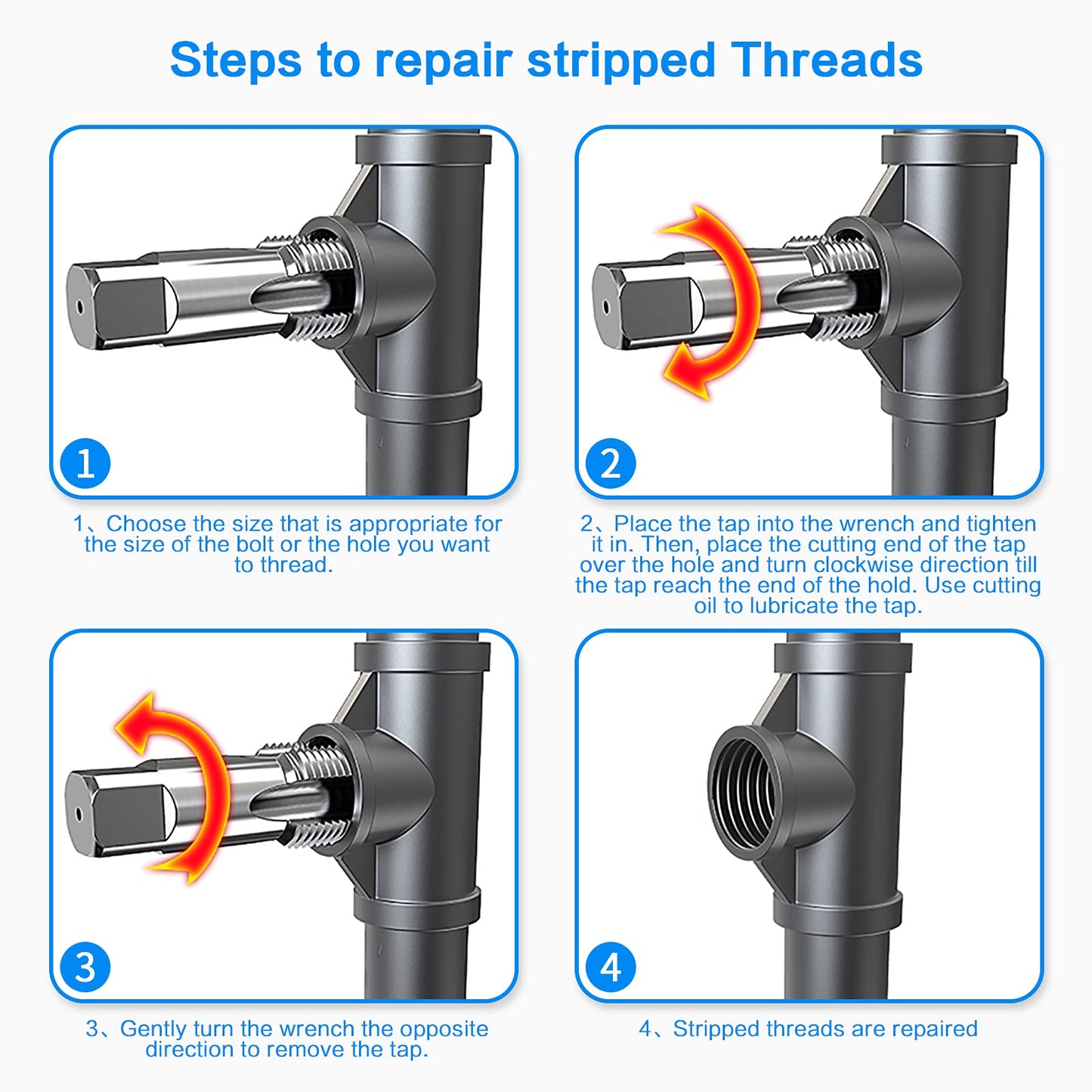 Steps to repair stripped Threads

1

1、Choose the size that is appropriate for the size of the bolt or the hole you want to thread.

2

2、Place the tap into the wrench and tighten it in. Then, place the cutting end of the tap over the hole and turn clockwise direction till the tap reach the end of the hold. Use cutting oil to lubricate the tap.

3

3、Gently turn the wrench the opposite direction to remove the tap.

4

4、Stripped threads are repaired