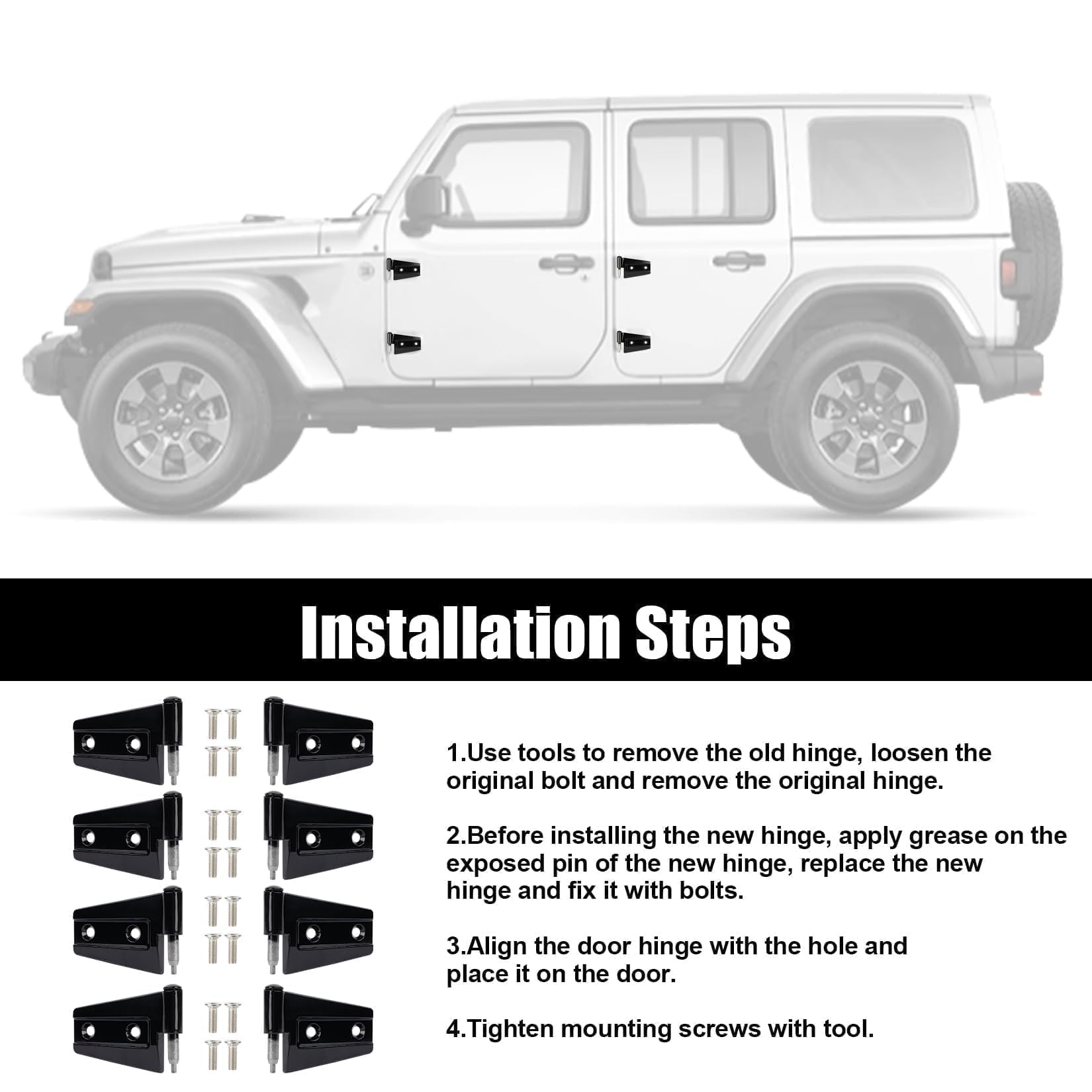 Installation Steps

1.Use tools to remove the old hinge, loosen the original bolt and remove the original hinge.

2.Before installing the new hinge, apply grease on the exposed pin of the new hinge, replace the new hinge and fix it with bolts.

3.Align the door hinge with the hole and place it on the door.

4.Tighten mounting screws with tool.