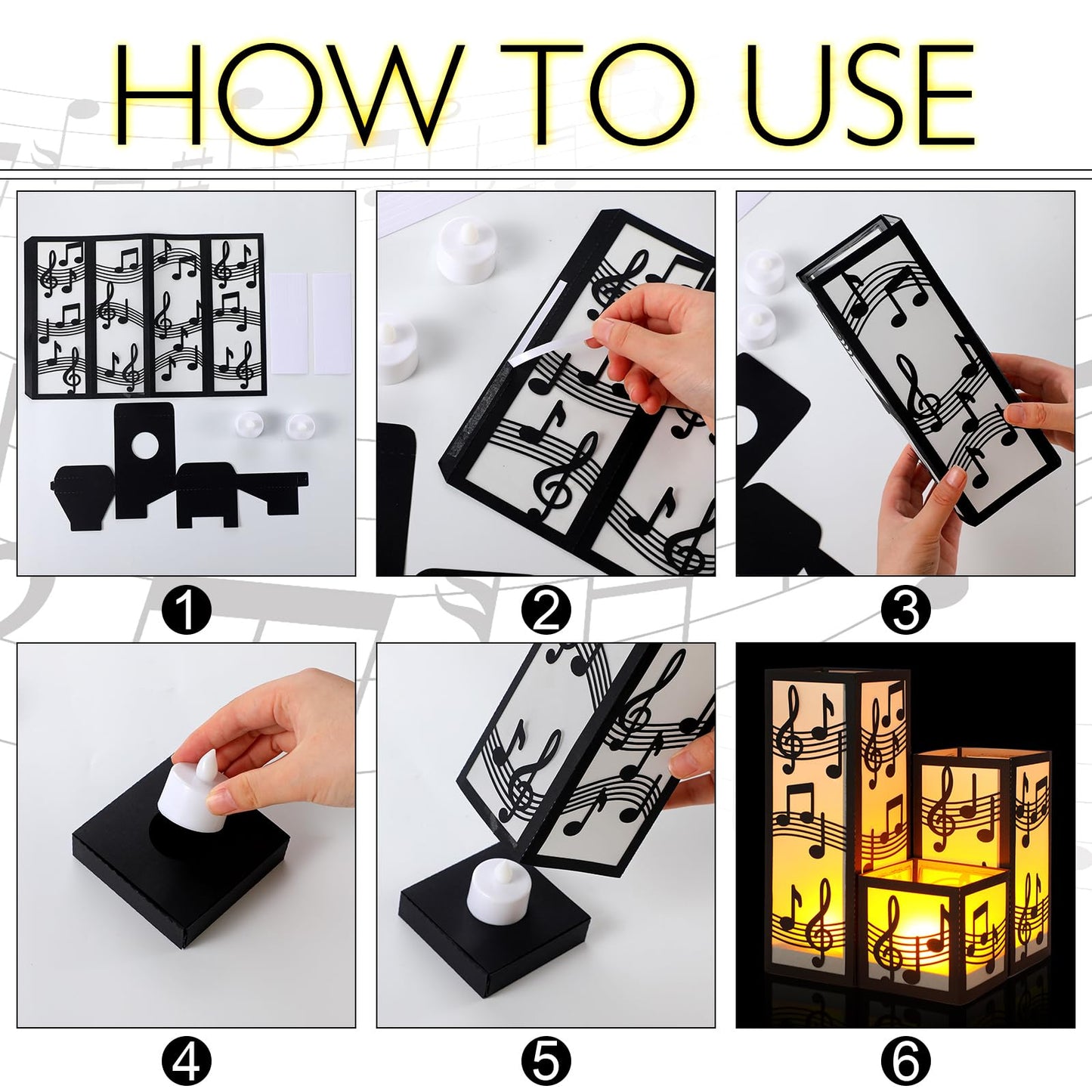 HOW TO USE

1

2

3

4

5

6