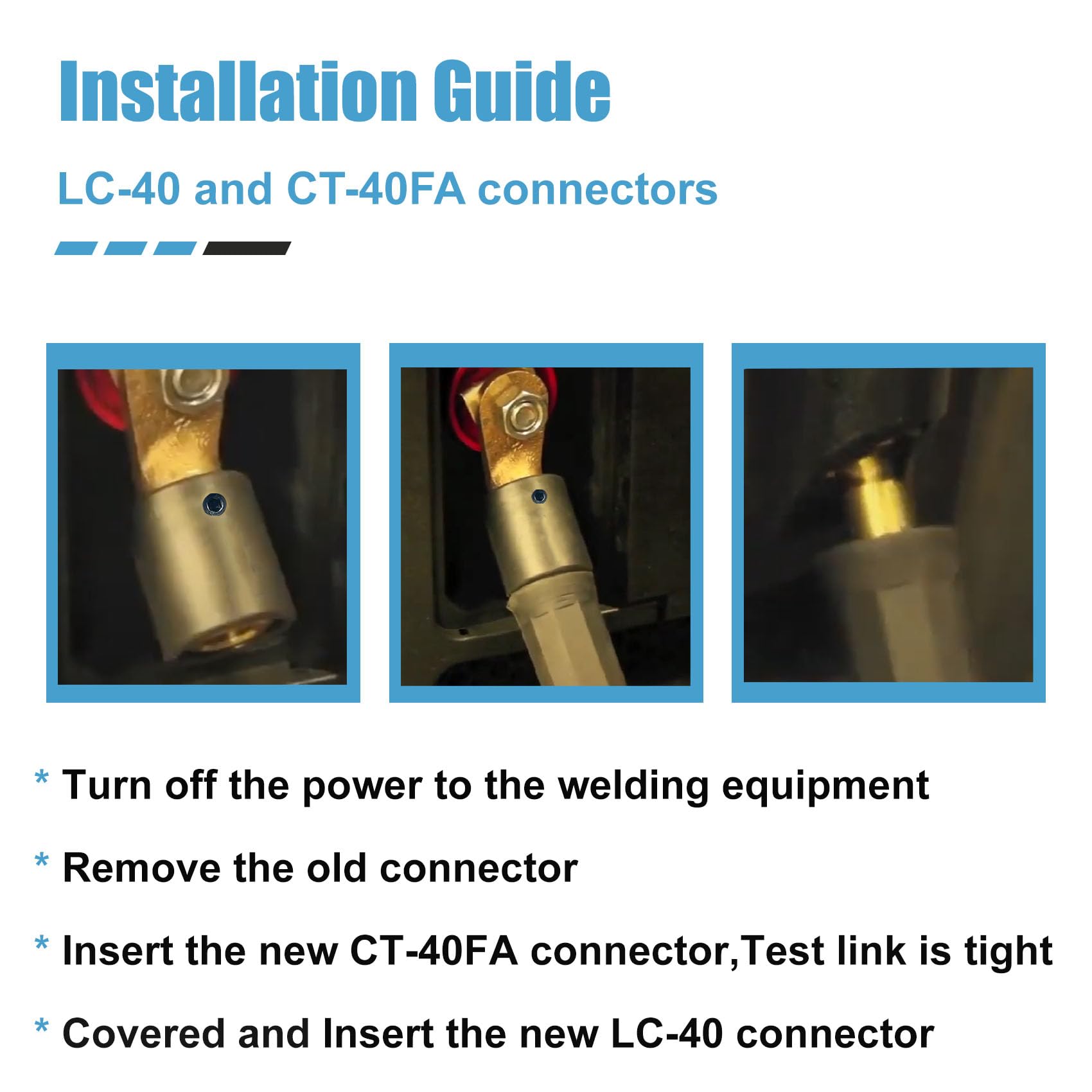 Installation Guide

LC-40 and CT-40FA connectors

* Turn off the power to the welding equipment

* Remove the old connector

* Insert the new CT-40FA connector,Test link is tight

* Covered and Insert the new LC-40 connector