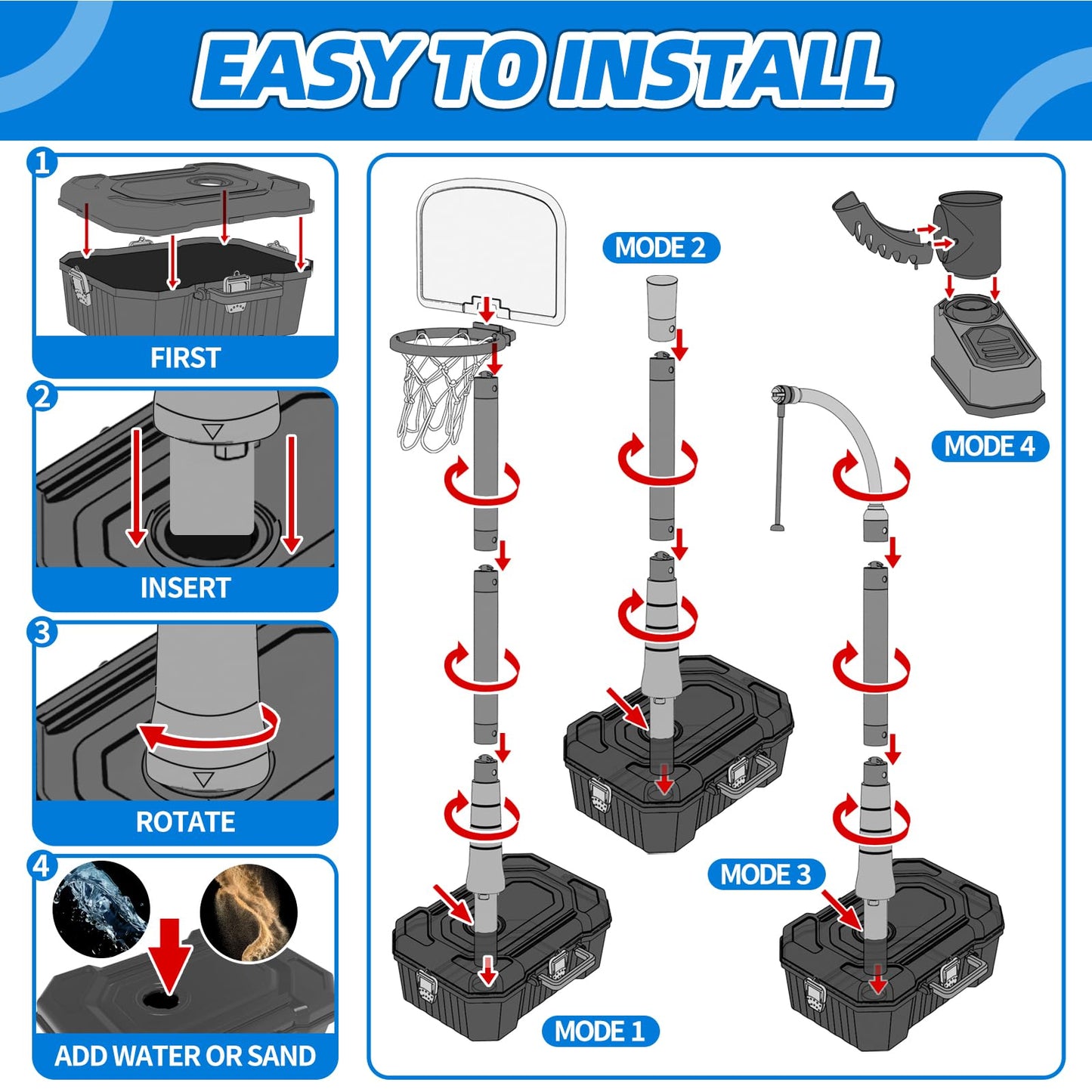 EASY TO INSTALL

1
FIRST

2
INSERT

3
ROTATE

4
ADD WATER OR SAND

MODE 2

MODE 4

MODE 3

MODE 1