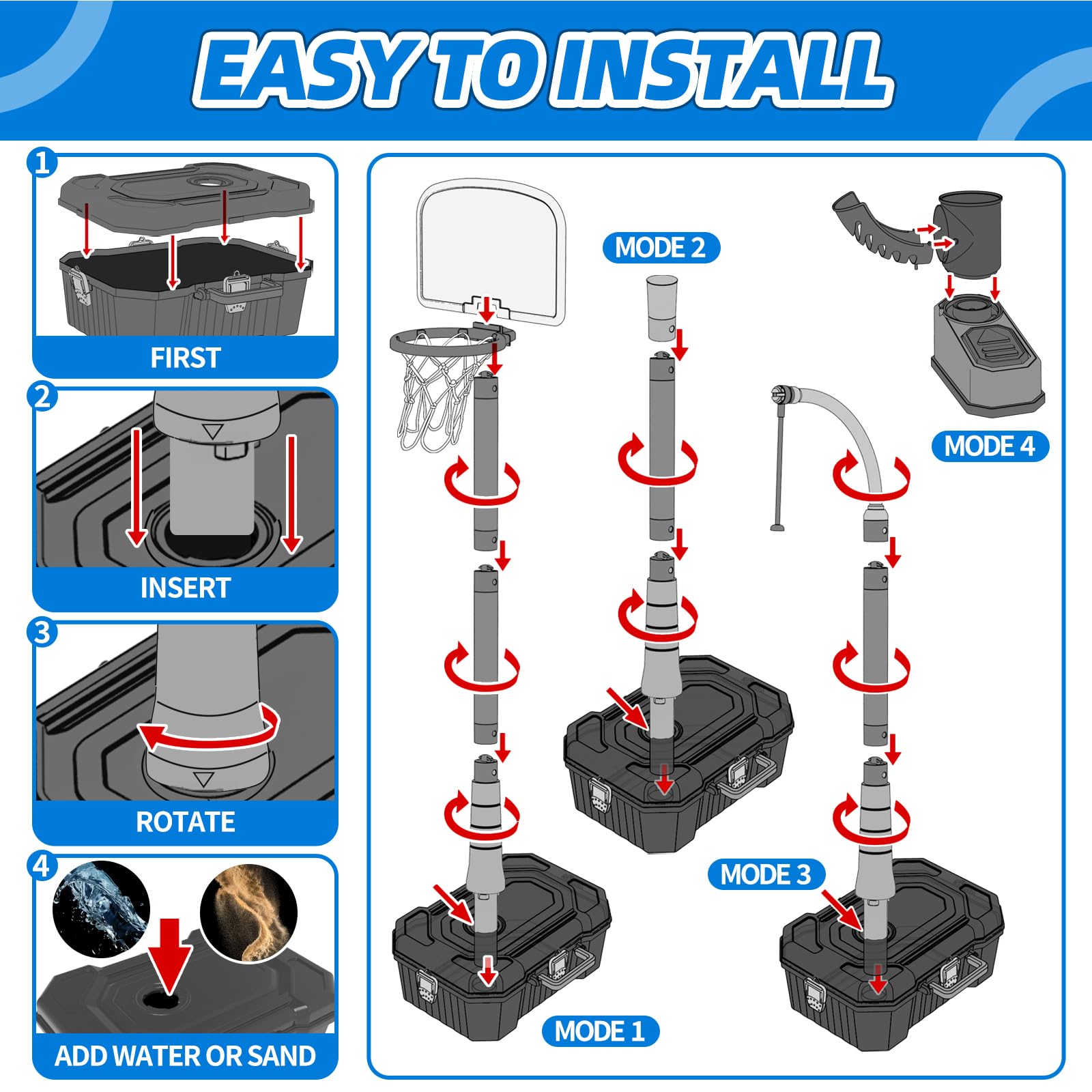 EASY TO INSTALL

1
FIRST

2
INSERT

3
ROTATE

4
ADD WATER OR SAND

MODE 2

MODE 4

MODE 3

MODE 1