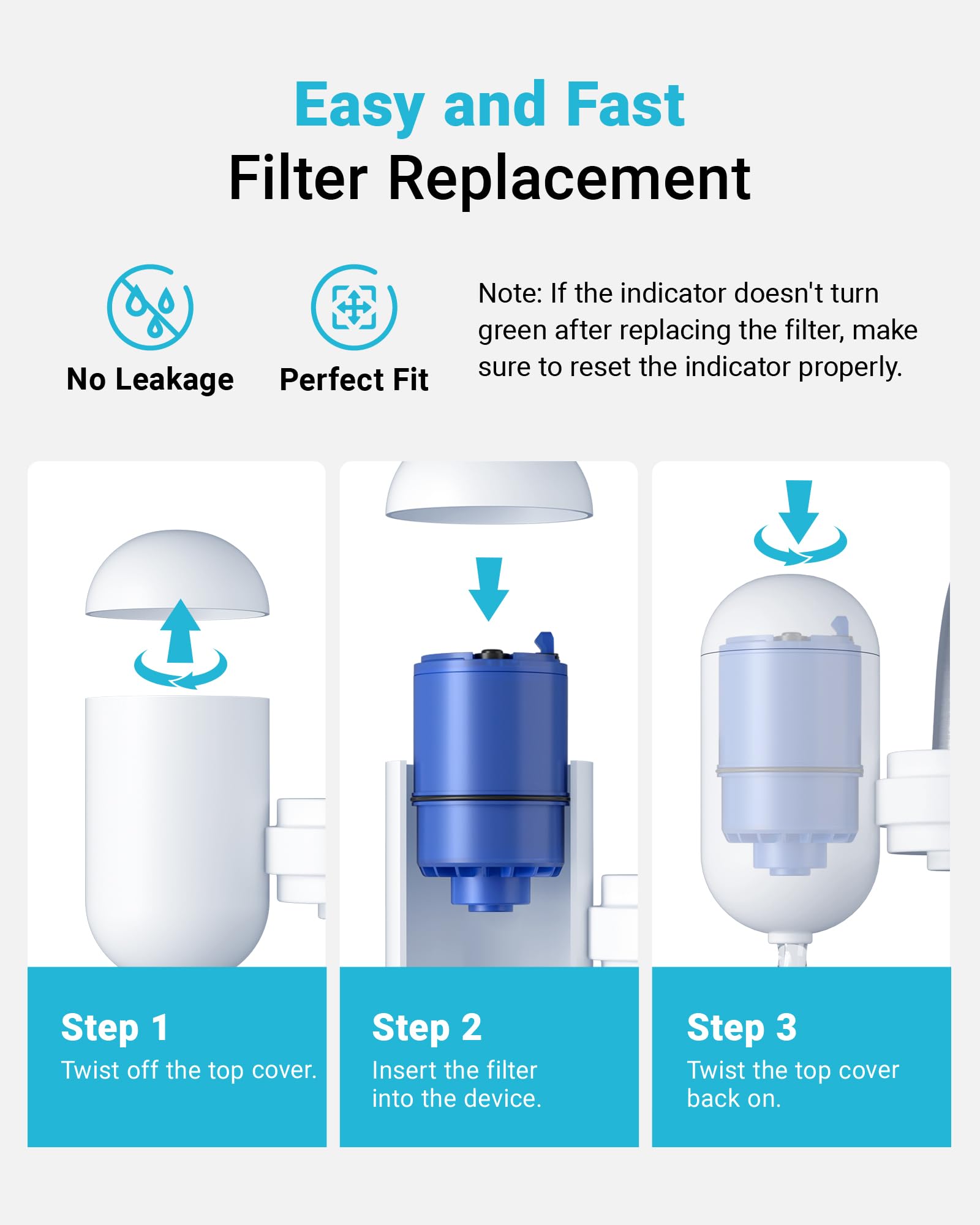 Easy and Fast
Filter Replacement

No Leakage

Perfect Fit

Note: If the indicator doesn't turn green after replacing the filter, make sure to reset the indicator properly.

Step 1
Twist off the top cover.

Step 2
Insert the filter into the device.

Step 3
Twist the top cover back on.