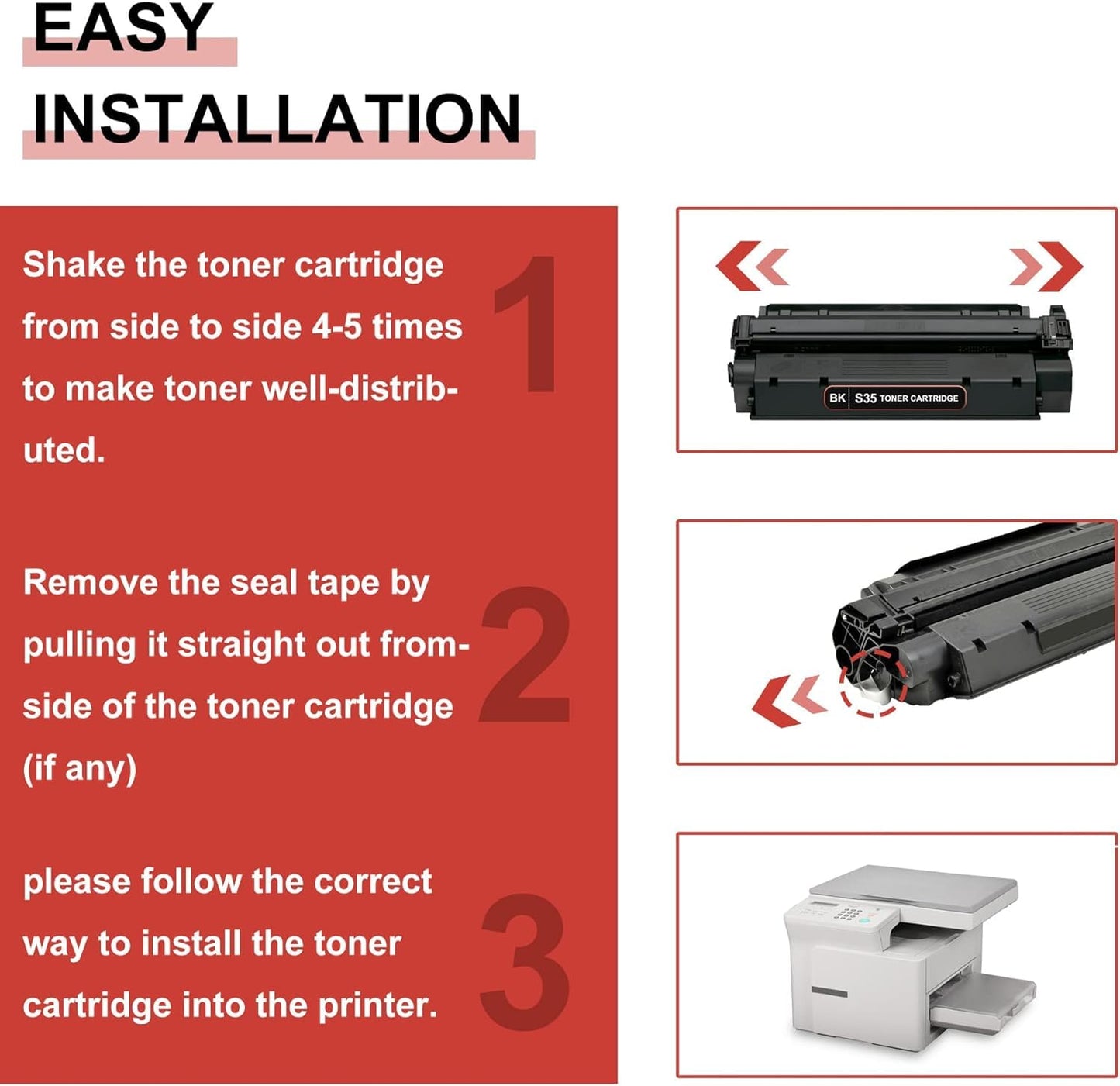 EASY INSTALLATION

Shake the toner cartridge from side to side 4-5 times to make toner well-distributed.

1

BK S35 TONER CARTRIDGE

Remove the seal tape by pulling it straight out from-side of the toner cartridge (if any)

2

please follow the correct way to install the toner cartridge into the printer.

3