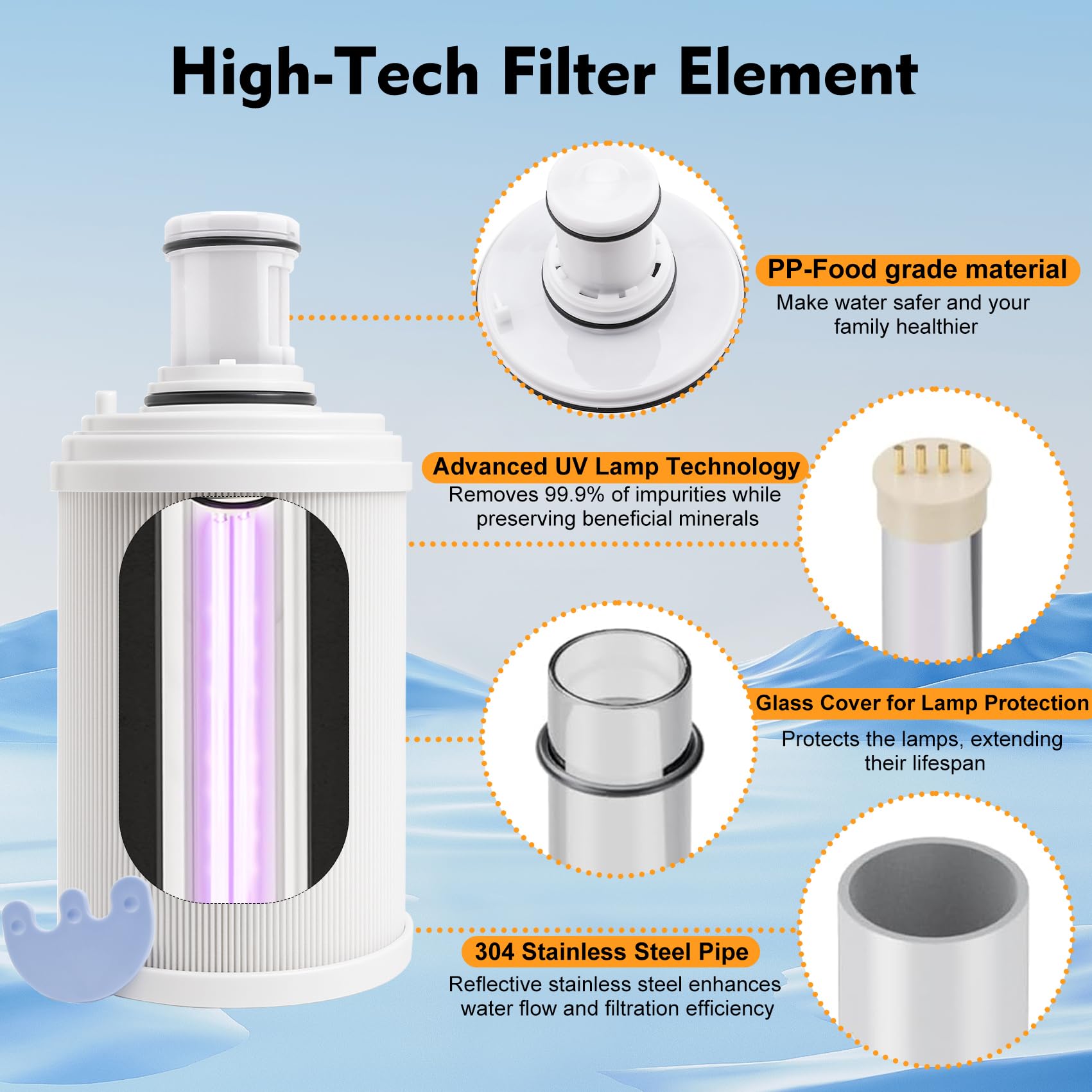 High-Tech Filter Element

PP-Food grade material
Make water safer and your family healthier

Advanced UV Lamp Technology
Removes 99.9% of impurities while preserving beneficial minerals

Glass Cover for Lamp Protection
Protects the lamps, extending their lifespan

304 Stainless Steel Pipe
Reflective stainless steel enhances water flow and filtration efficiency