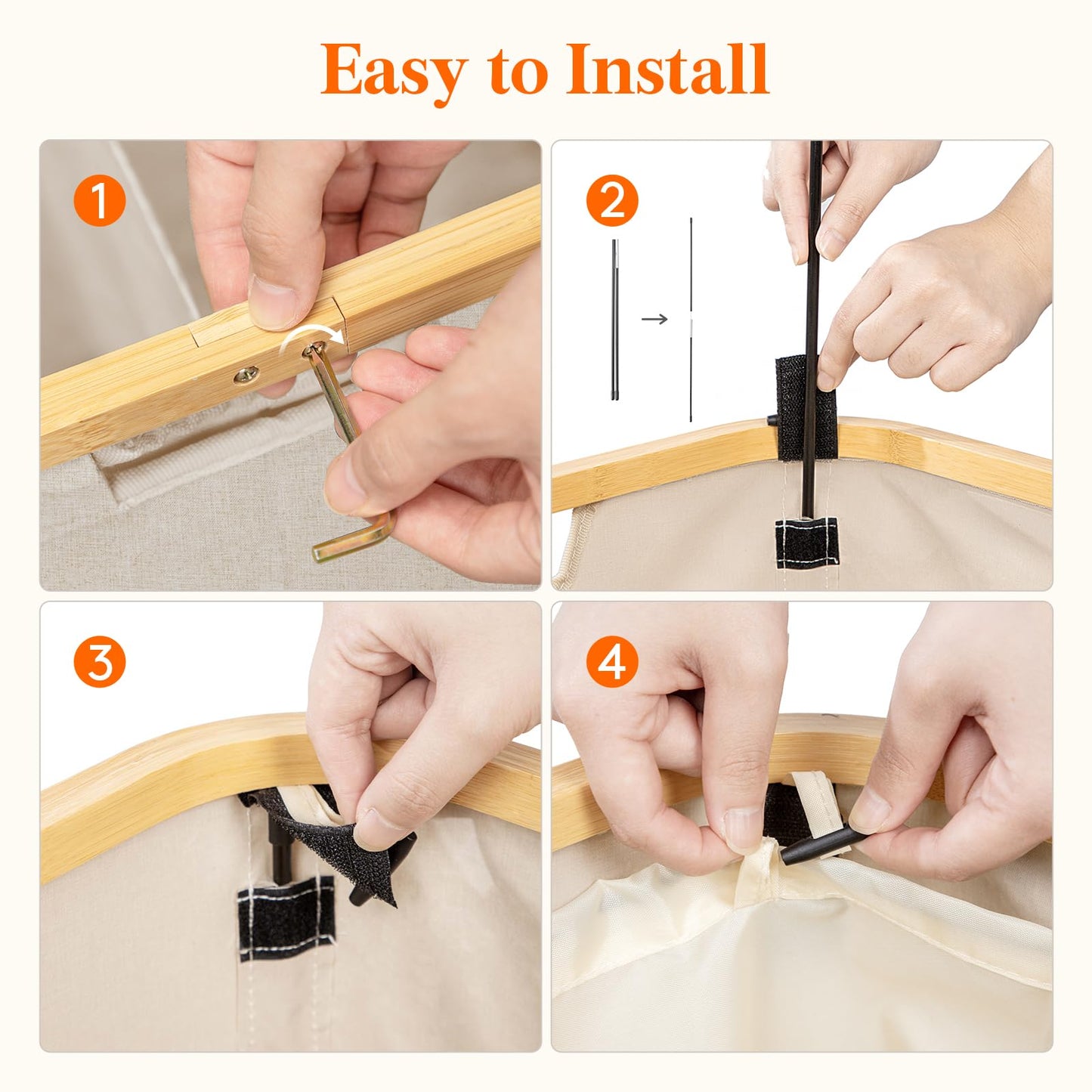 Easy to Install

1

2

3

4