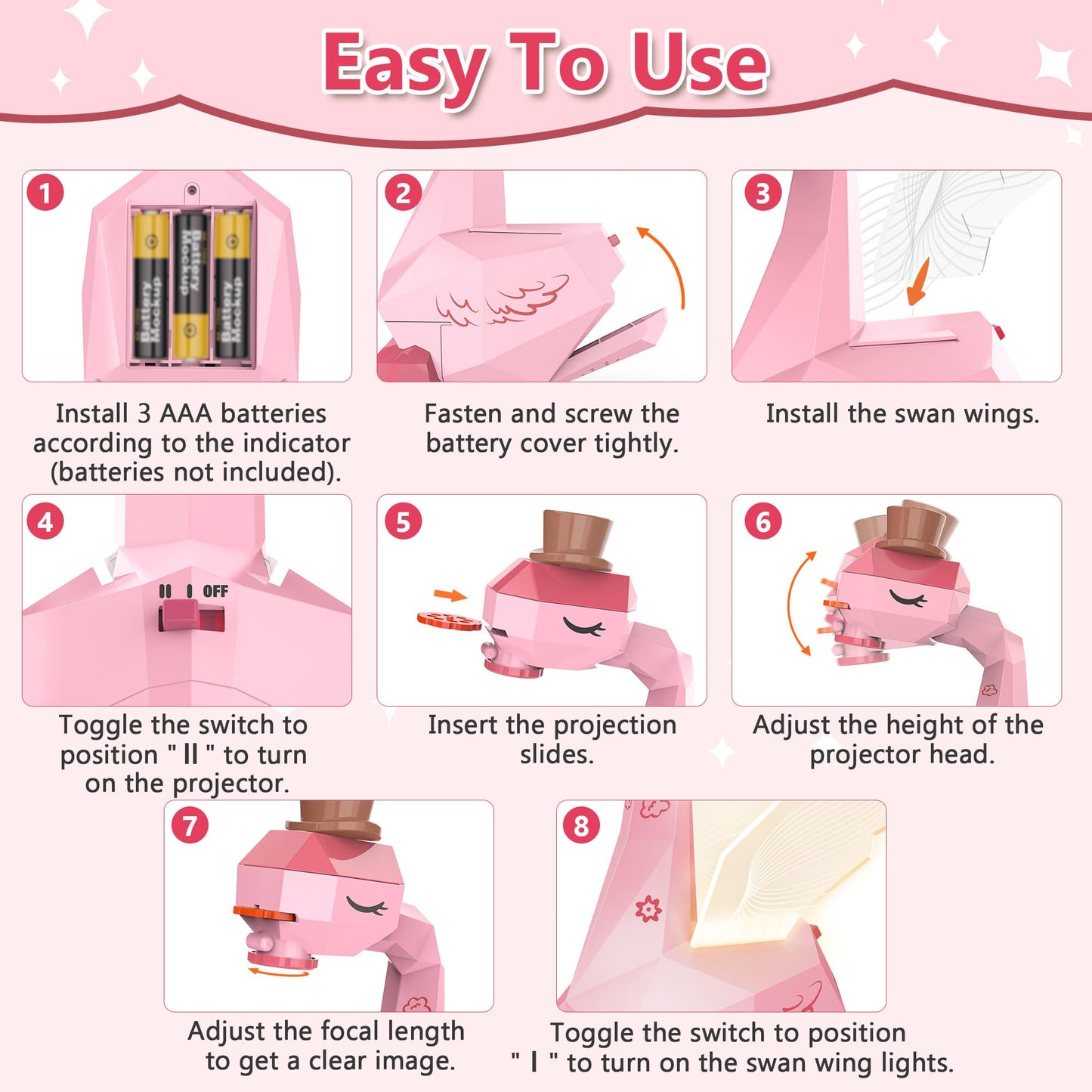 Easy To Use

1

Battery Mockup

Battery Mockup

Battery Mockup

Install 3 AAA batteries according to the indicator (batteries not included).

2

Fasten and screw the battery cover tightly.

3

Install the swan wings.

4

II I OFF

Toggle the switch to position " II " to turn on the projector.

5

Insert the projection slides.

6

Adjust the height of the projector head.

7

Adjust the focal length to get a clear image.

8

Toggle the switch to position " I " to turn on the swan wing lights.