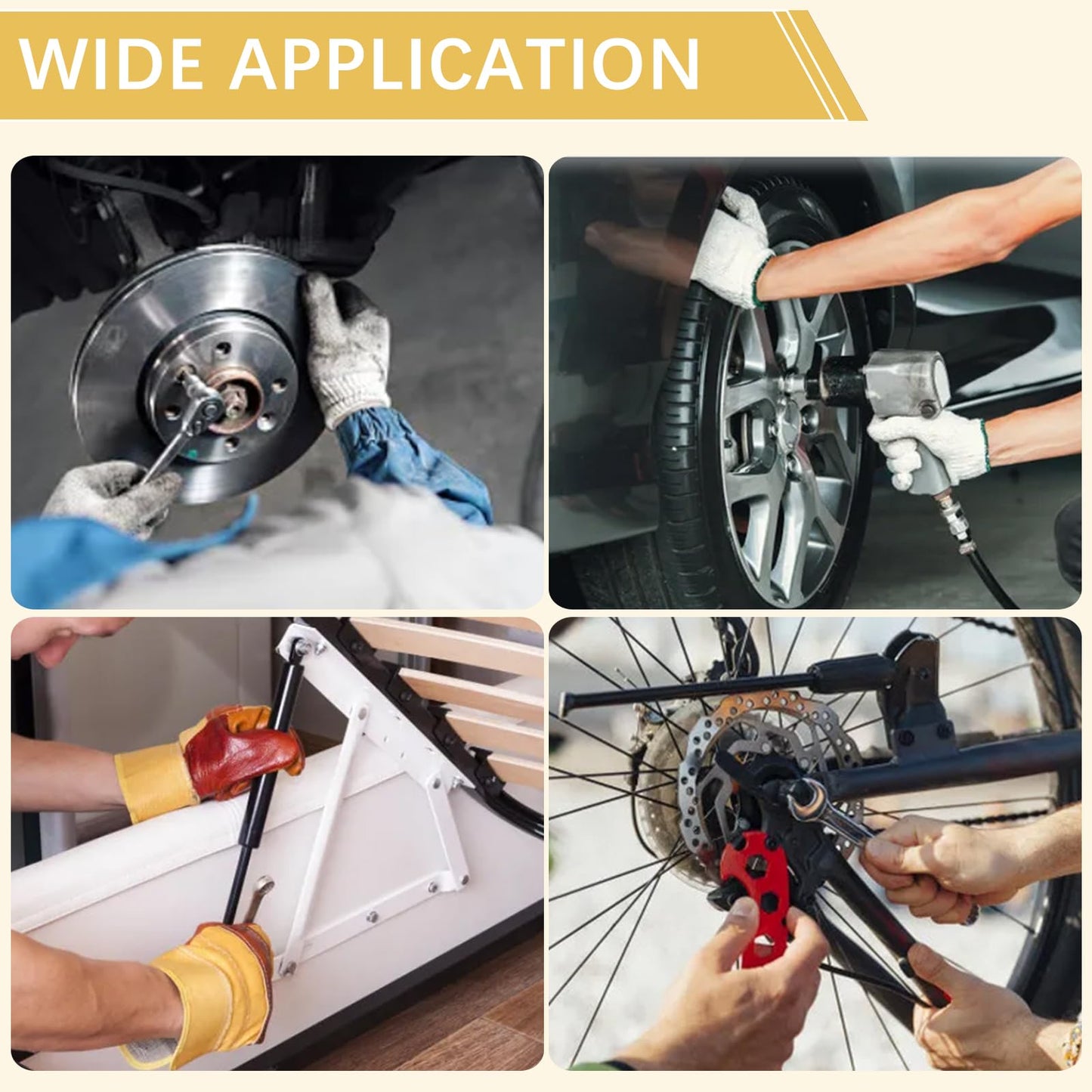 WIDE APPLICATION