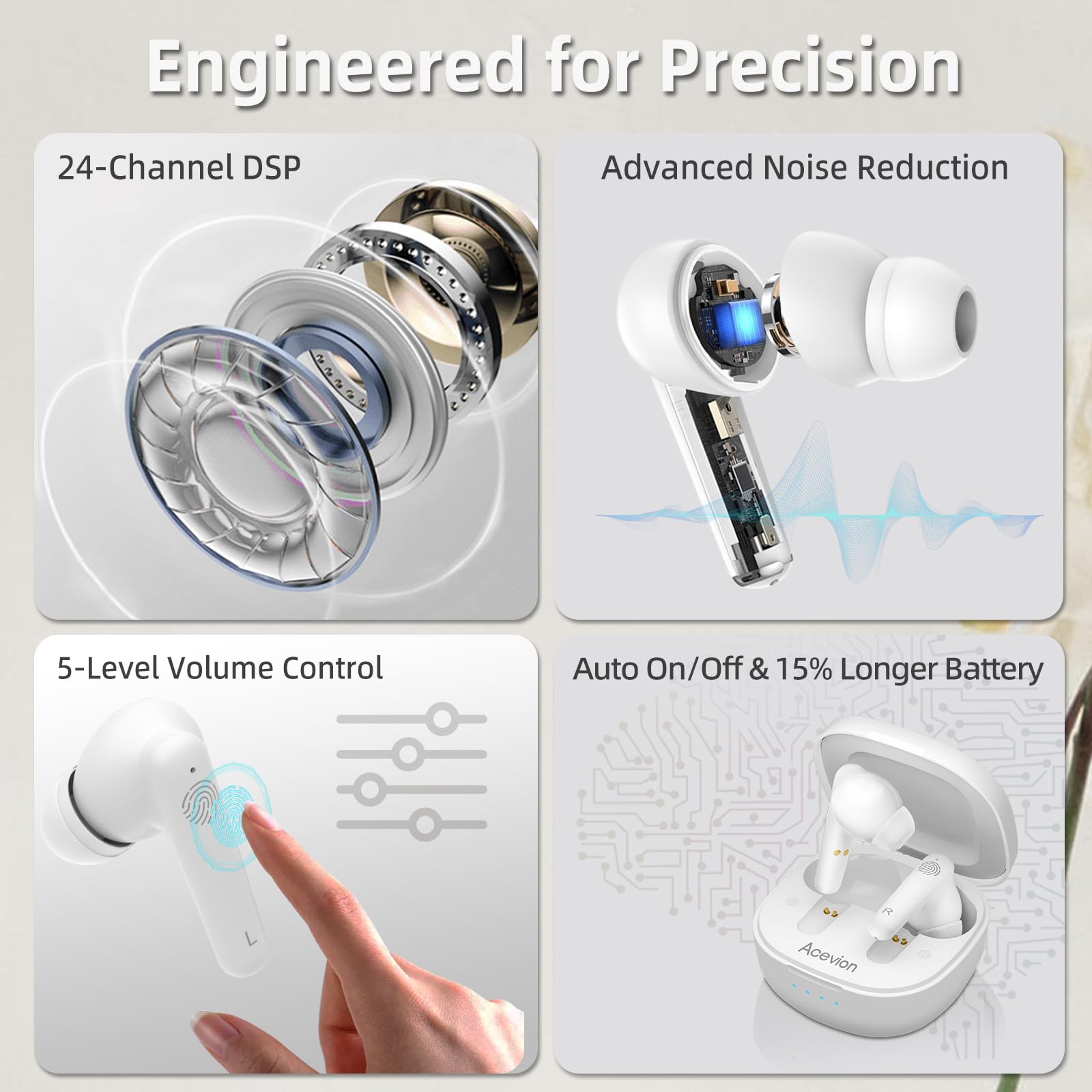 Engineered for Precision

24-Channel DSP

Advanced Noise Reduction

5-Level Volume Control

L

Auto On/Off & 15% Longer Battery

R

Acevion