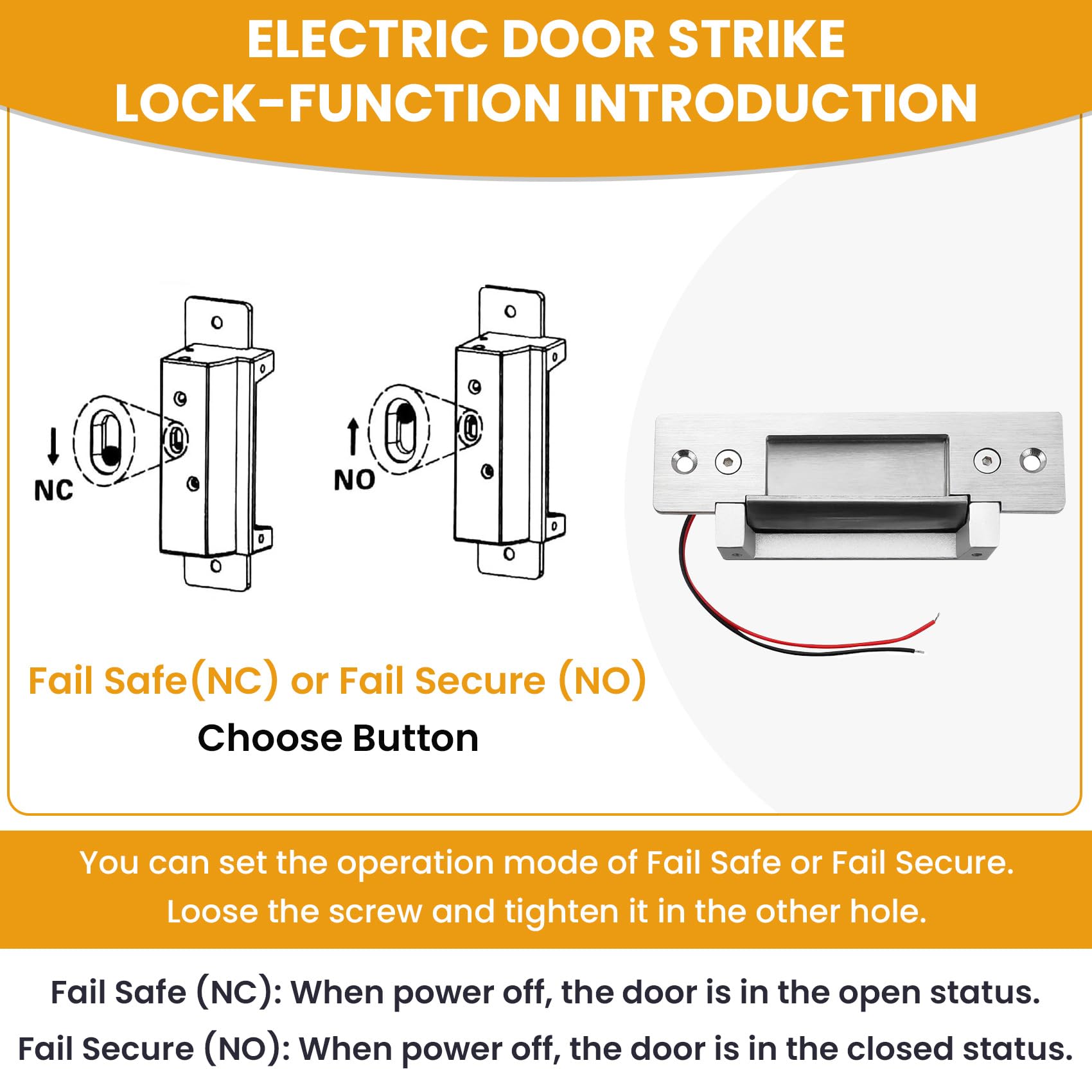 ELECTRIC DOOR STRIKE
LOCK-FUNCTION INTRODUCTION

NC

NO

Fail Safe(NC) or Fail Secure (NO)
Choose Button

You can set the operation mode of Fail Safe or Fail Secure.
Loose the screw and tighten it in the other hole.

Fail Safe (NC): When power off, the door is in the open status.
Fail Secure (NO): When power off, the door is in the closed status.