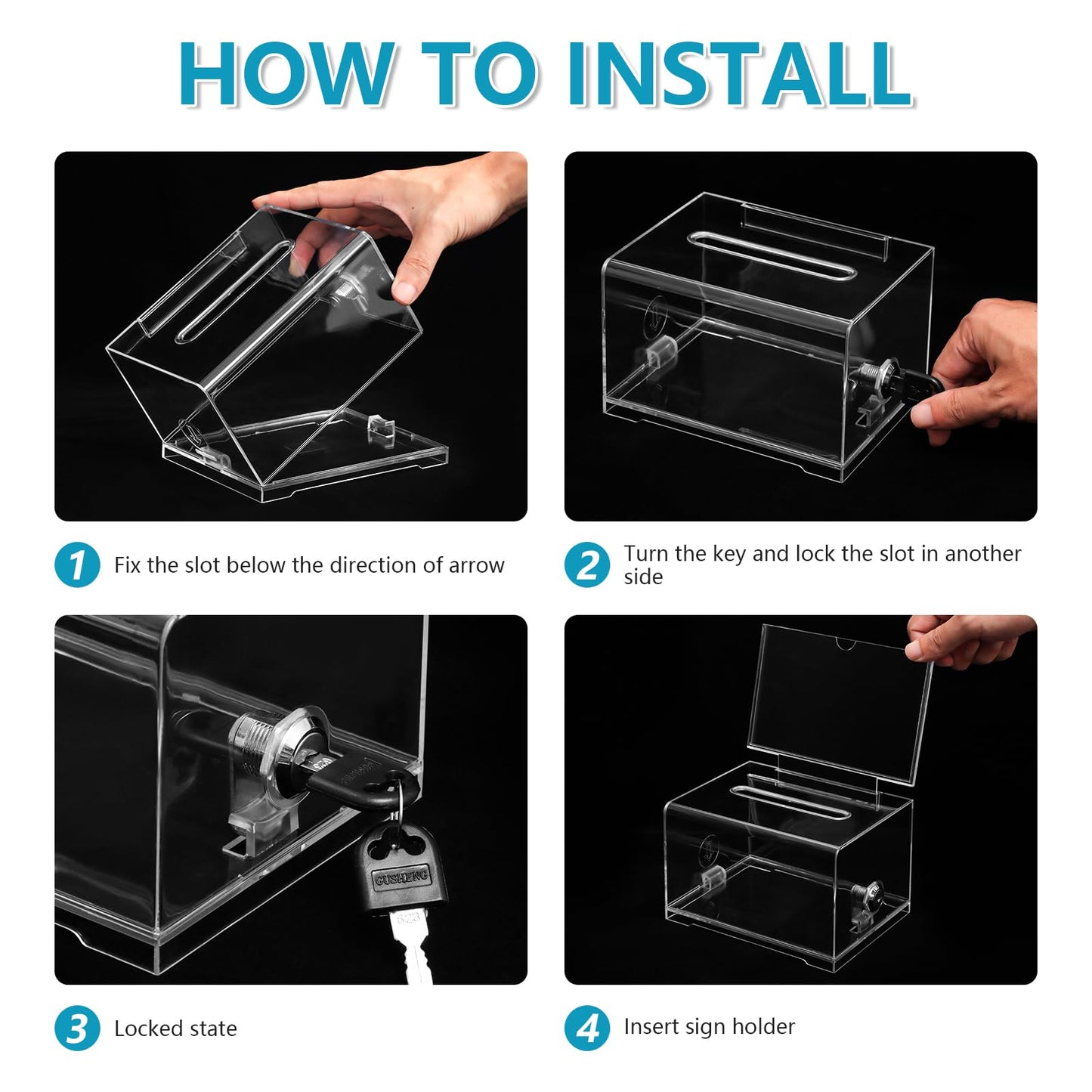 HOW TO INSTALL

1 Fix the slot below the direction of arrow

2 Turn the key and lock the slot in another side

GUSHENG

623

3 Locked state

4 Insert sign holder