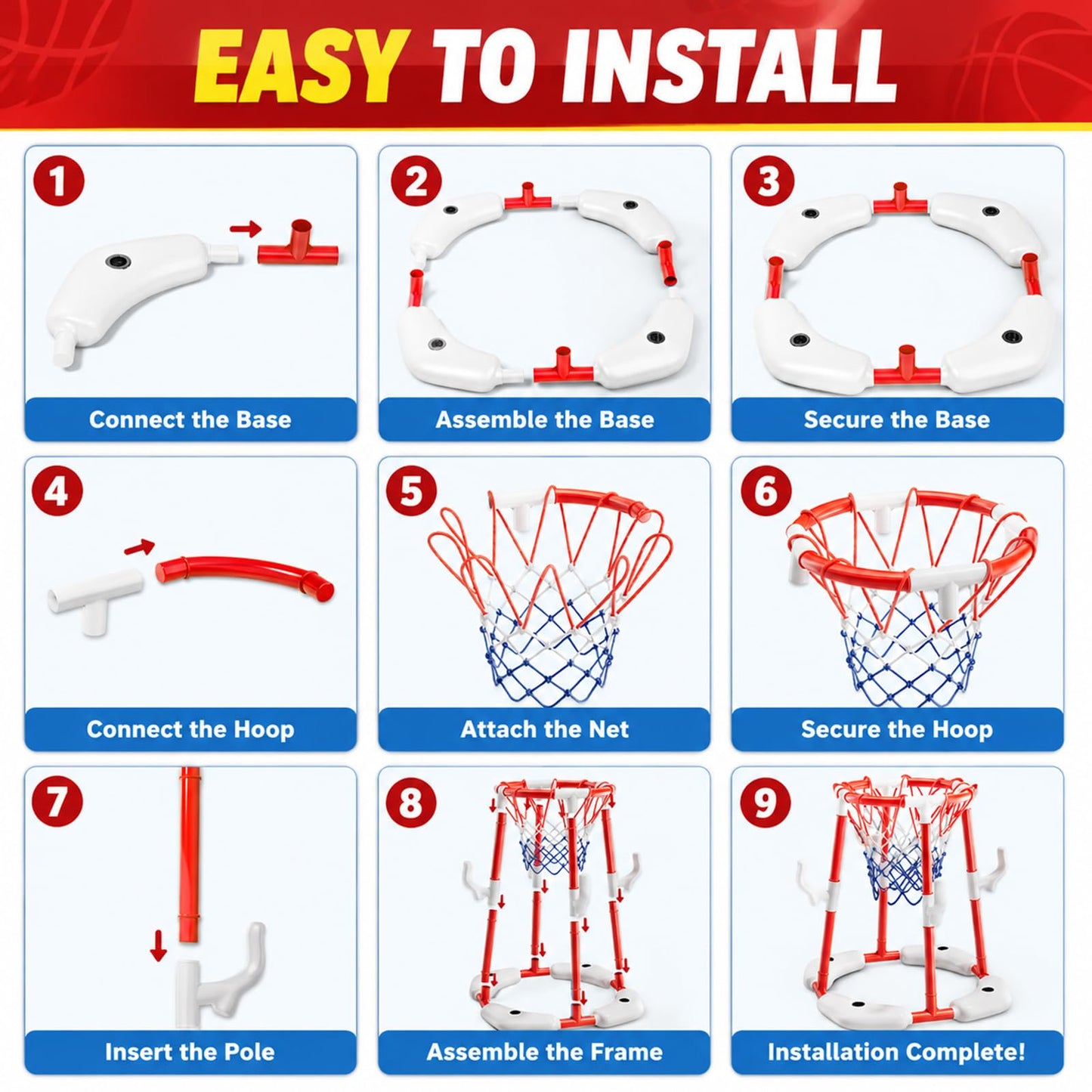 EASY TO INSTALL

1
Connect the Base

2
Assemble the Base

3
Secure the Base

4
Connect the Hoop

5
Attach the Net

6
Secure the Hoop

7
Insert the Pole

8
Assemble the Frame

9
Installation Complete!