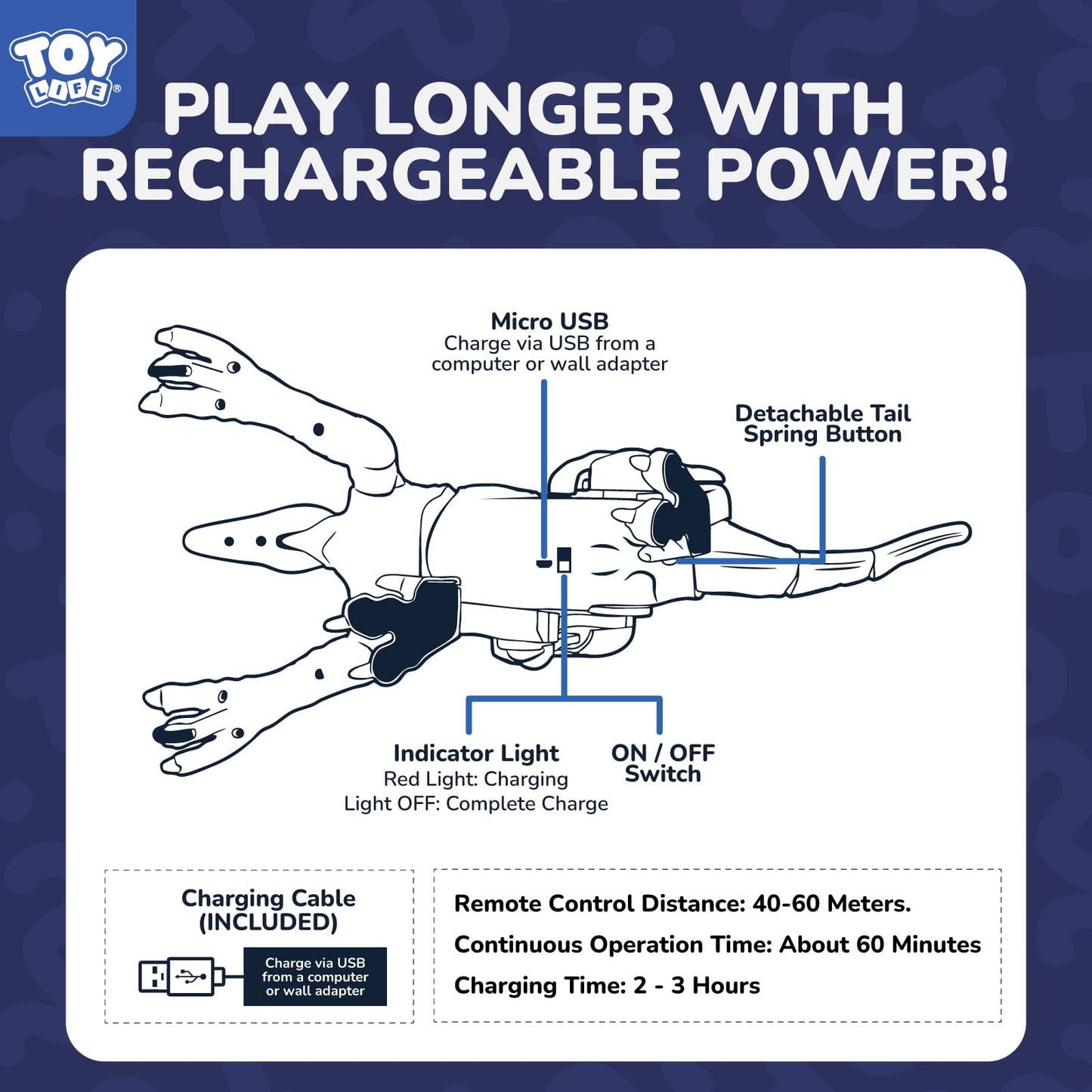 TOY LIFE®

PLAY LONGER WITH RECHARGEABLE POWER!

Micro USB
Charge via USB from a computer or wall adapter

Detachable Tail Spring Button

Indicator Light
Red Light: Charging
Light OFF: Complete Charge

ON / OFF Switch

Charging Cable (INCLUDED)

Charge via USB from a computer or wall adapter

Remote Control Distance: 40-60 Meters.

Continuous Operation Time: About 60 Minutes

Charging Time: 2 - 3 Hours