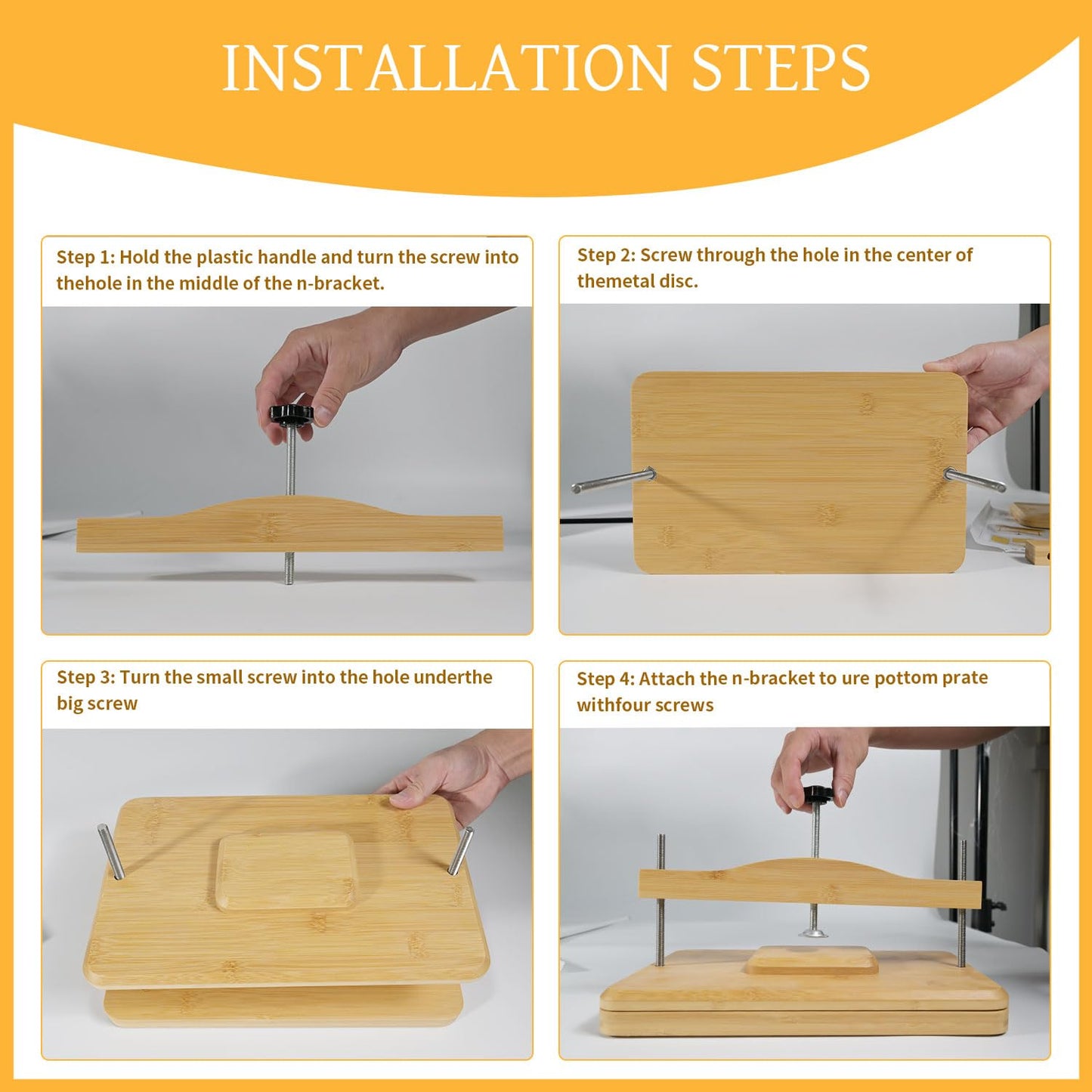 INSTALLATION STEPS

Step 1: Hold the plastic handle and turn the screw into thehole in the middle of the n-bracket.

Step 2: Screw through the hole in the center of themetal disc.

Step 3: Turn the small screw into the hole underthe big screw

Step 4: Attach the n-bracket to ure pottom prate withfour screws