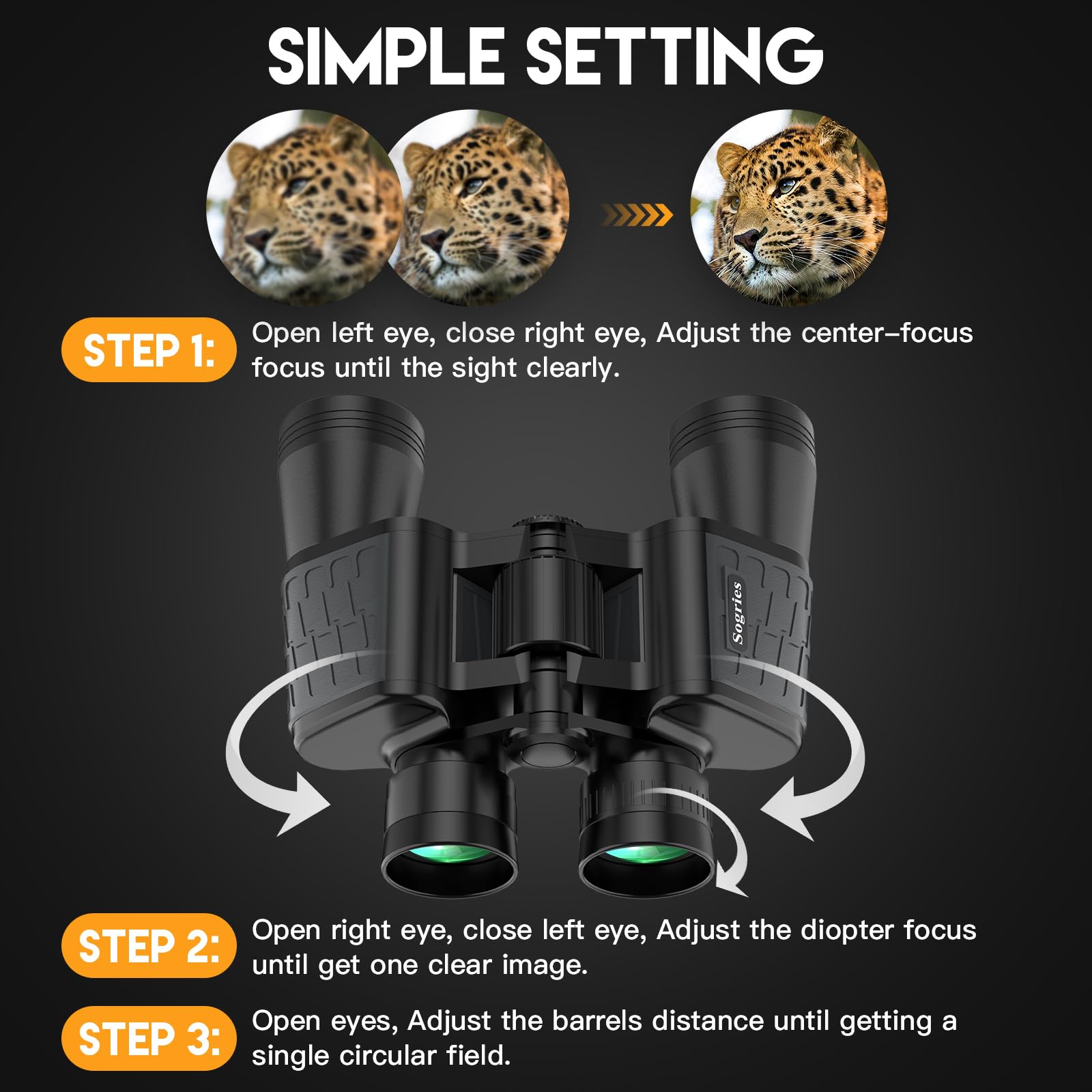 SIMPLE SETTING

STEP 1: Open left eye, close right eye, Adjust the center–focus focus until the sight clearly.

Sogries

STEP 2: Open right eye, close left eye, Adjust the diopter focus until get one clear image.

STEP 3: Open eyes, Adjust the barrels distance until getting a single circular field.