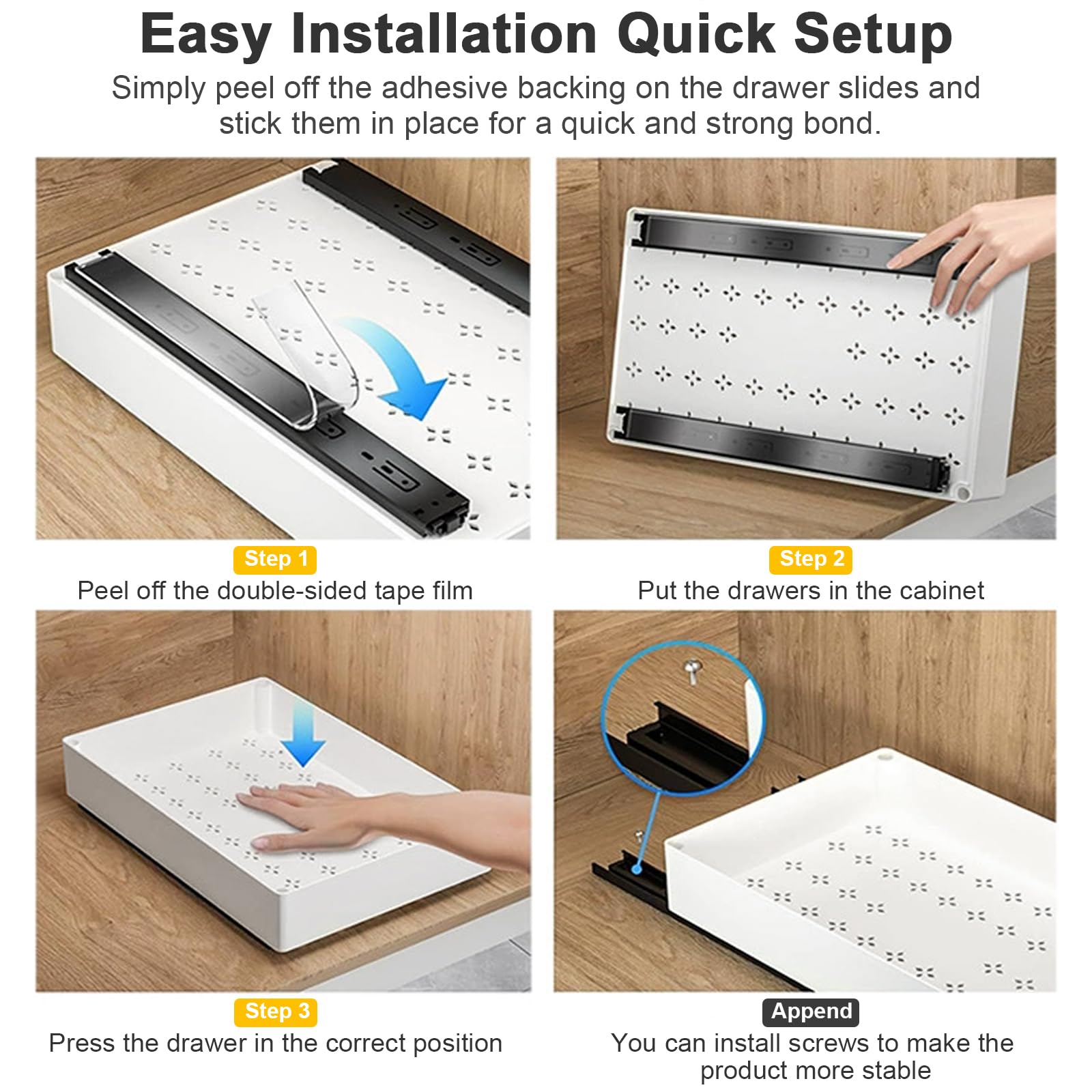 Easy Installation Quick Setup

Simply peel off the adhesive backing on the drawer slides and stick them in place for a quick and strong bond.

Step 1
Peel off the double-sided tape film

Step 2
Put the drawers in the cabinet

Step 3
Press the drawer in the correct position

Append
You can install screws to make the product more stable