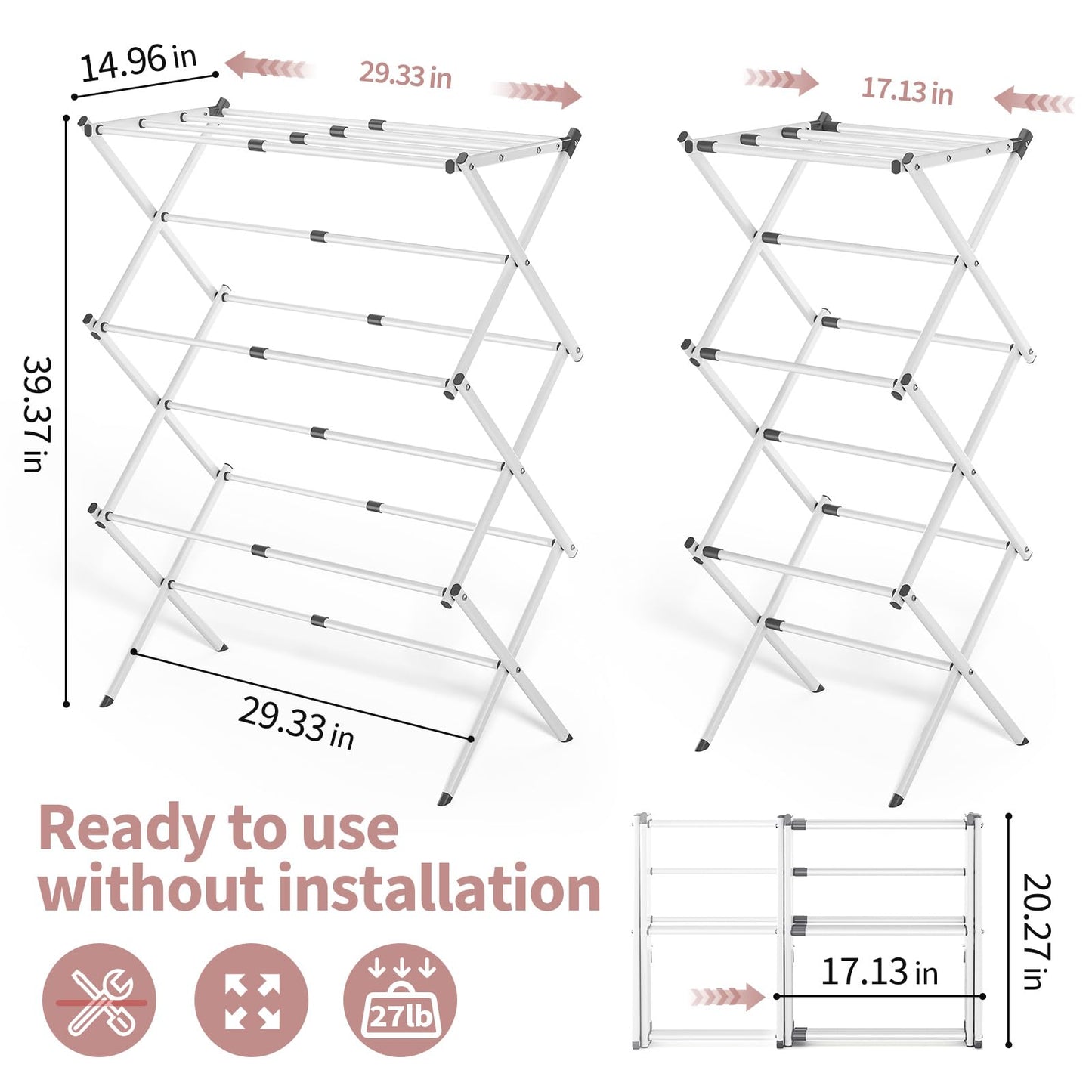 14.96 in

29.33 in

17.13 in

39.37 in

29.33 in

Ready to use without installation

27lb

17.13 in

20.27 in