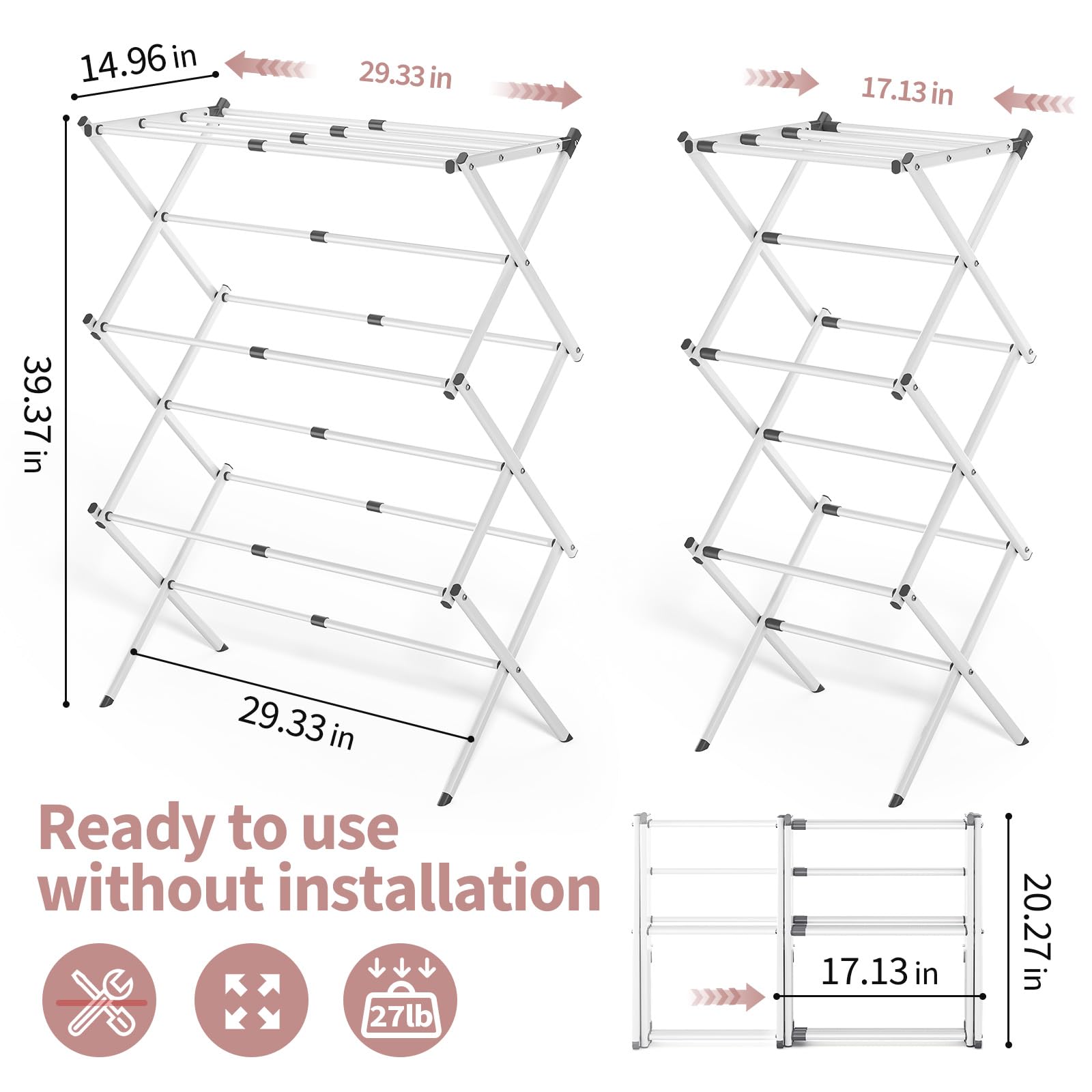 14.96 in

29.33 in

17.13 in

39.37 in

29.33 in

Ready to use without installation

27lb

17.13 in

20.27 in