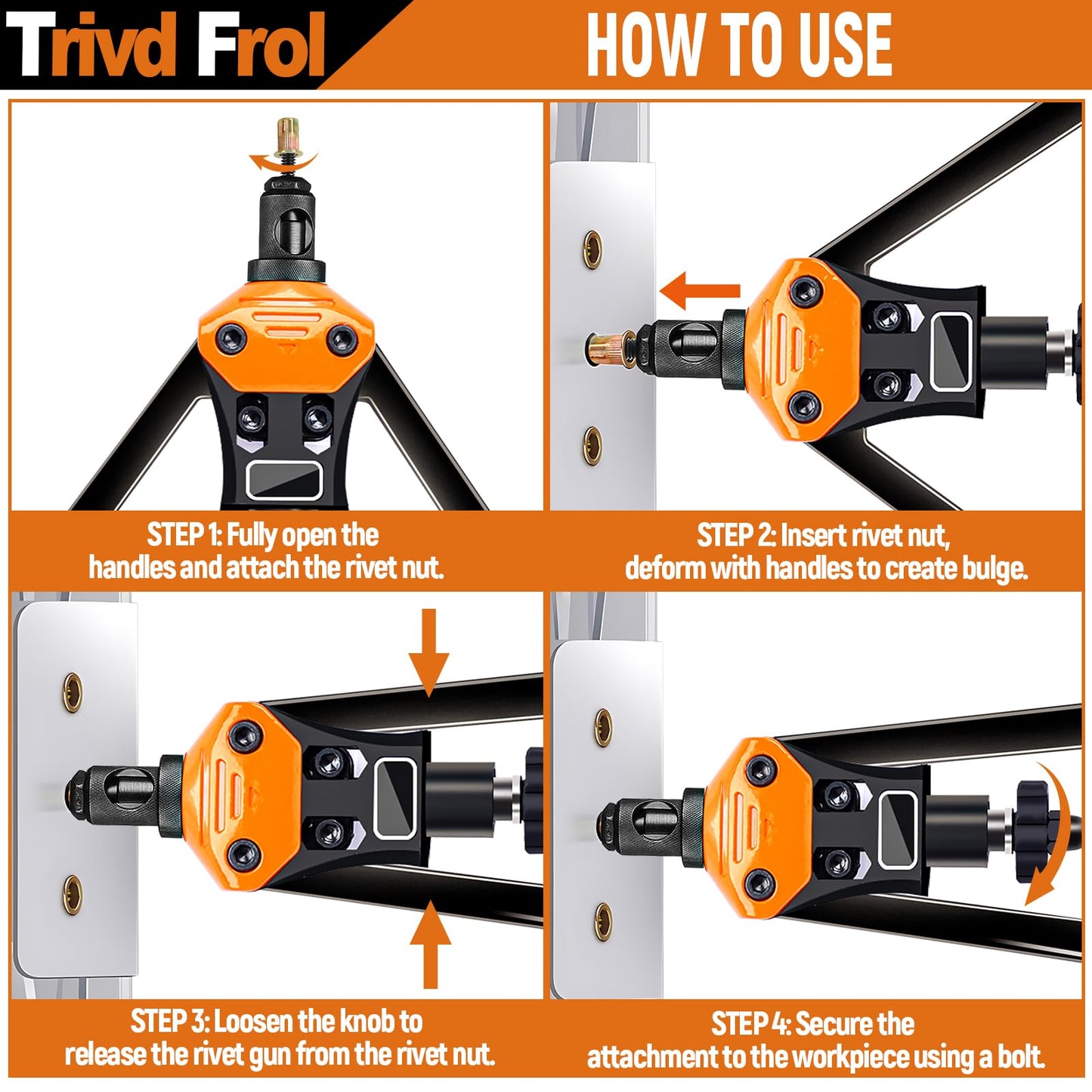 Trivd Frol

HOW TO USE

STEP 1: Fully open the handles and attach the rivet nut.

STEP 2: Insert rivet nut, deform with handles to create bulge.

STEP 3: Loosen the knob to release the rivet gun from the rivet nut.

STEP 4: Secure the attachment to the workpiece using a bolt.