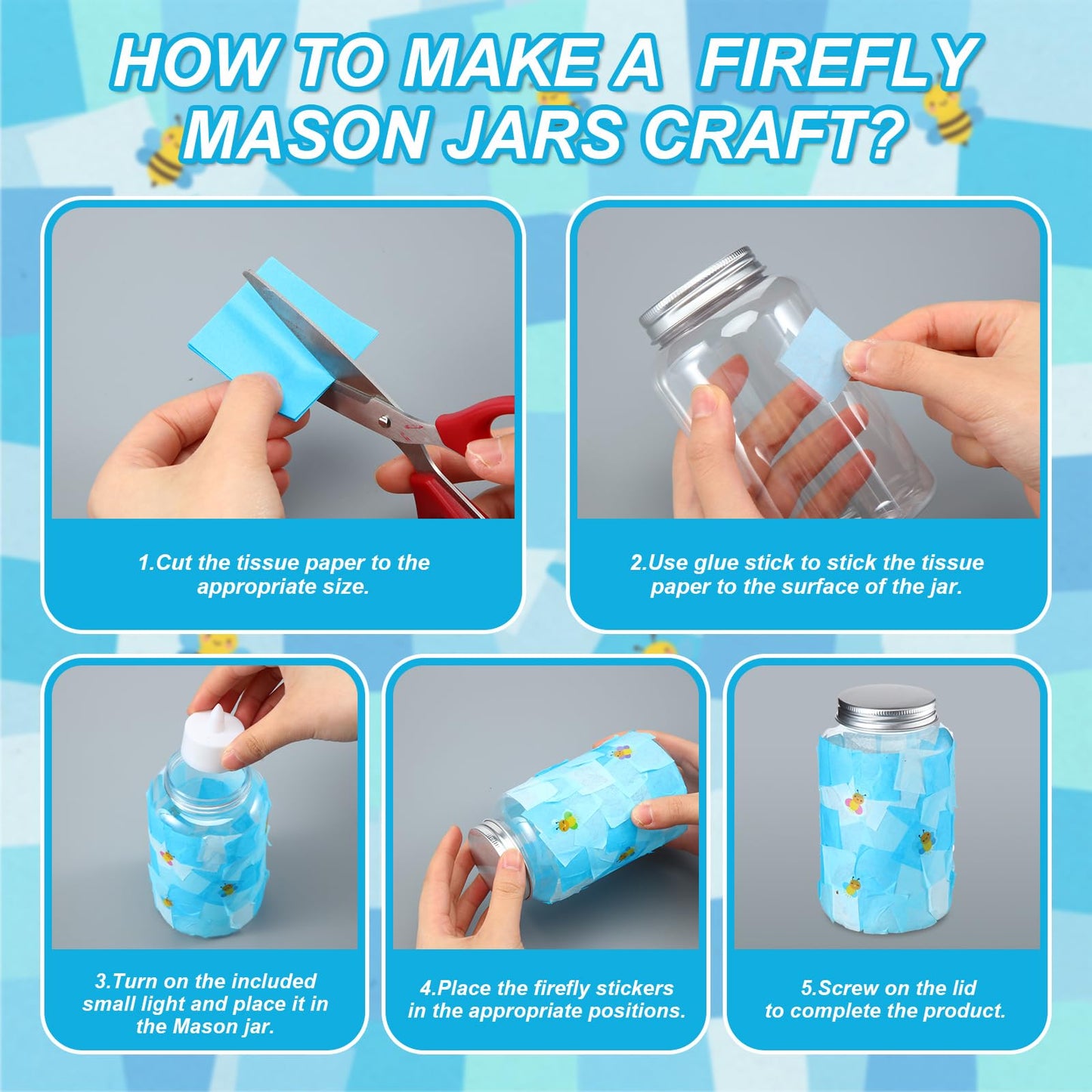 HOW TO MAKE A FIREFLY MASON JARS CRAFT?

1.Cut the tissue paper to the appropriate size.

2.Use glue stick to stick the tissue paper to the surface of the jar.

3.Turn on the included small light and place it in the Mason jar.

4.Place the firefly stickers in the appropriate positions.

5.Screw on the lid to complete the product.