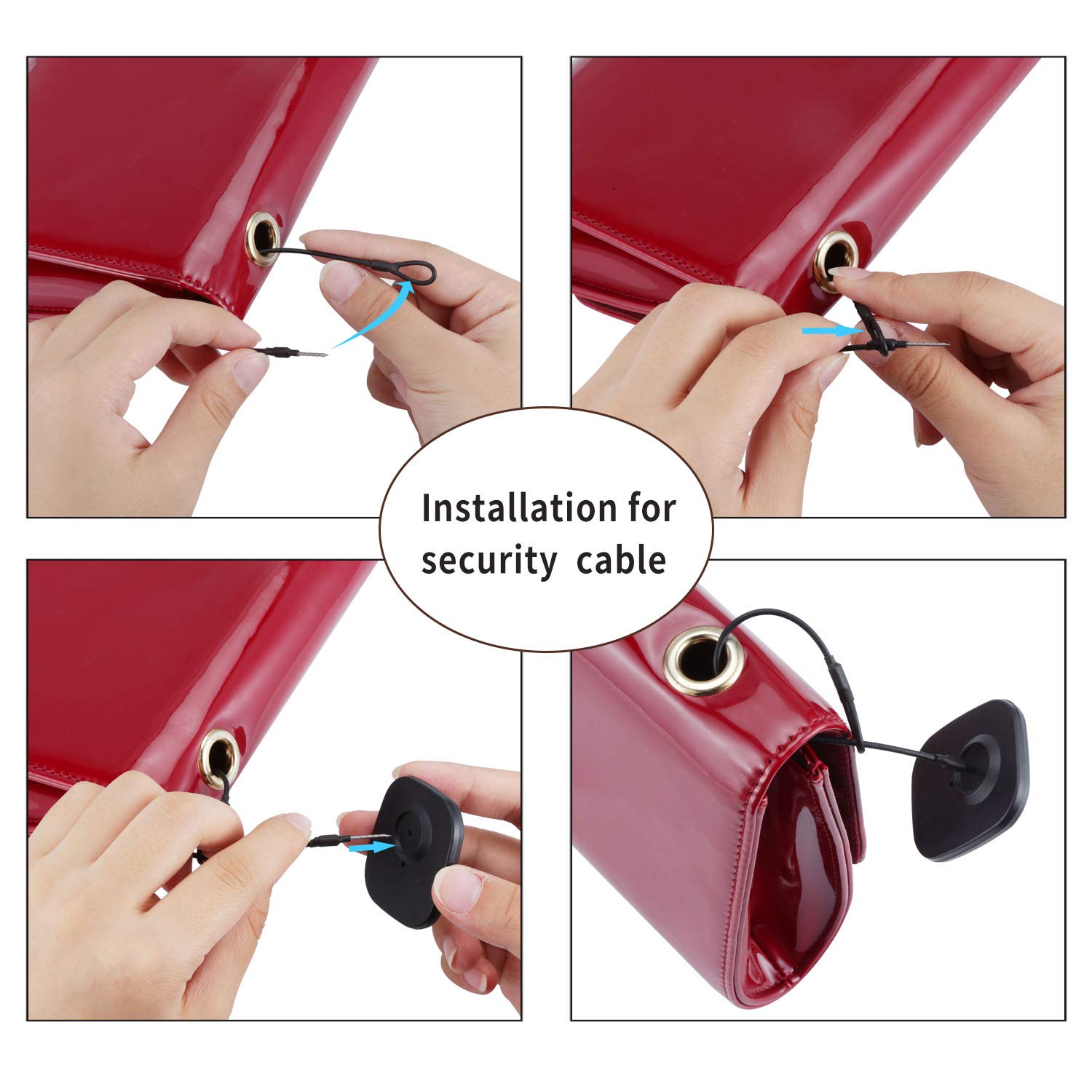 Installation for security cable