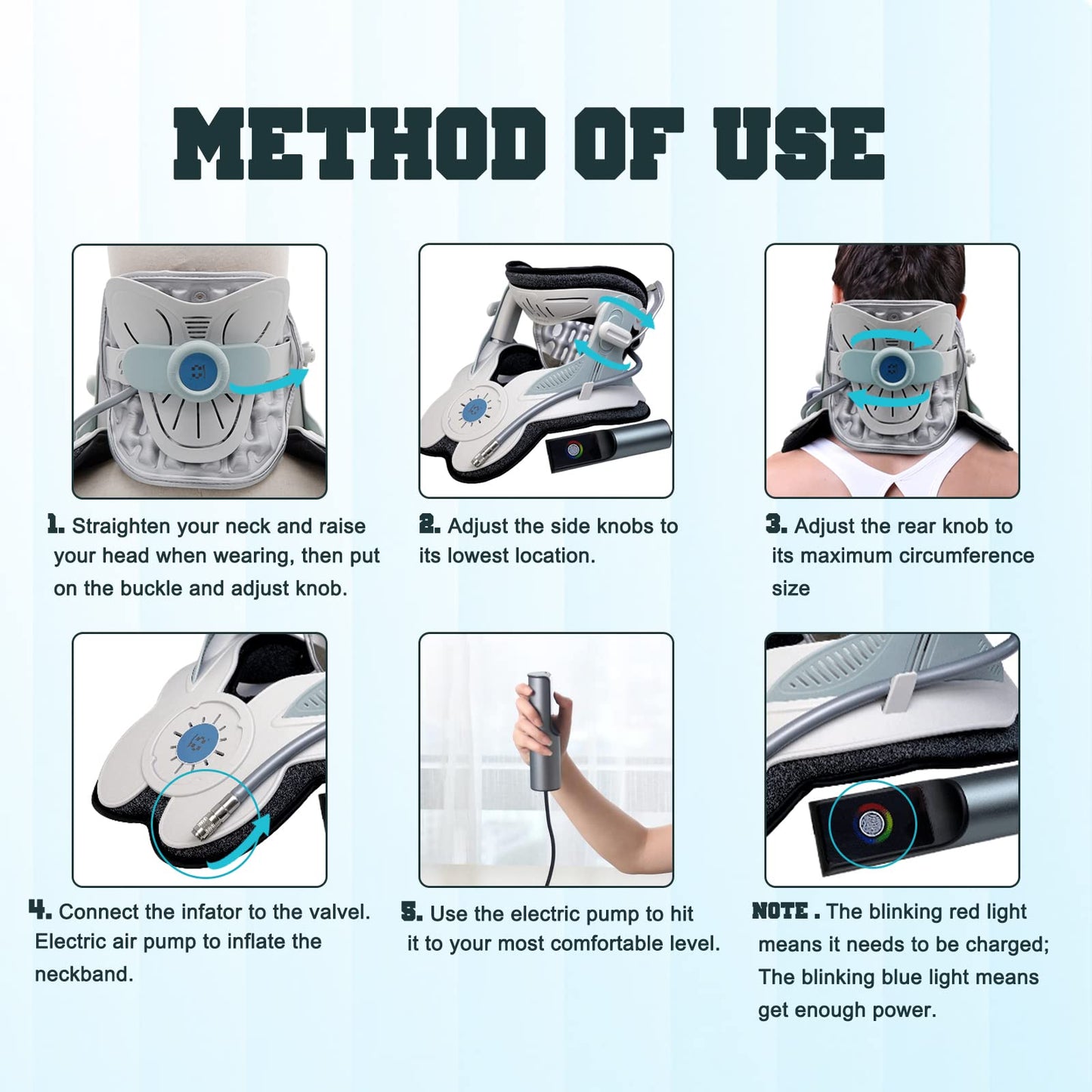 METHOD OF USE

1. Straighten your neck and raise your head when wearing, then put on the buckle and adjust knob.

2. Adjust the side knobs to its lowest location.

3. Adjust the rear knob to its maximum circumference size

4. Connect the infator to the valvel. Electric air pump to inflate the neckband.

5. Use the electric pump to hit it to your most comfortable level.

NOTE . The blinking red light means it needs to be charged; The blinking blue light means get enough power.