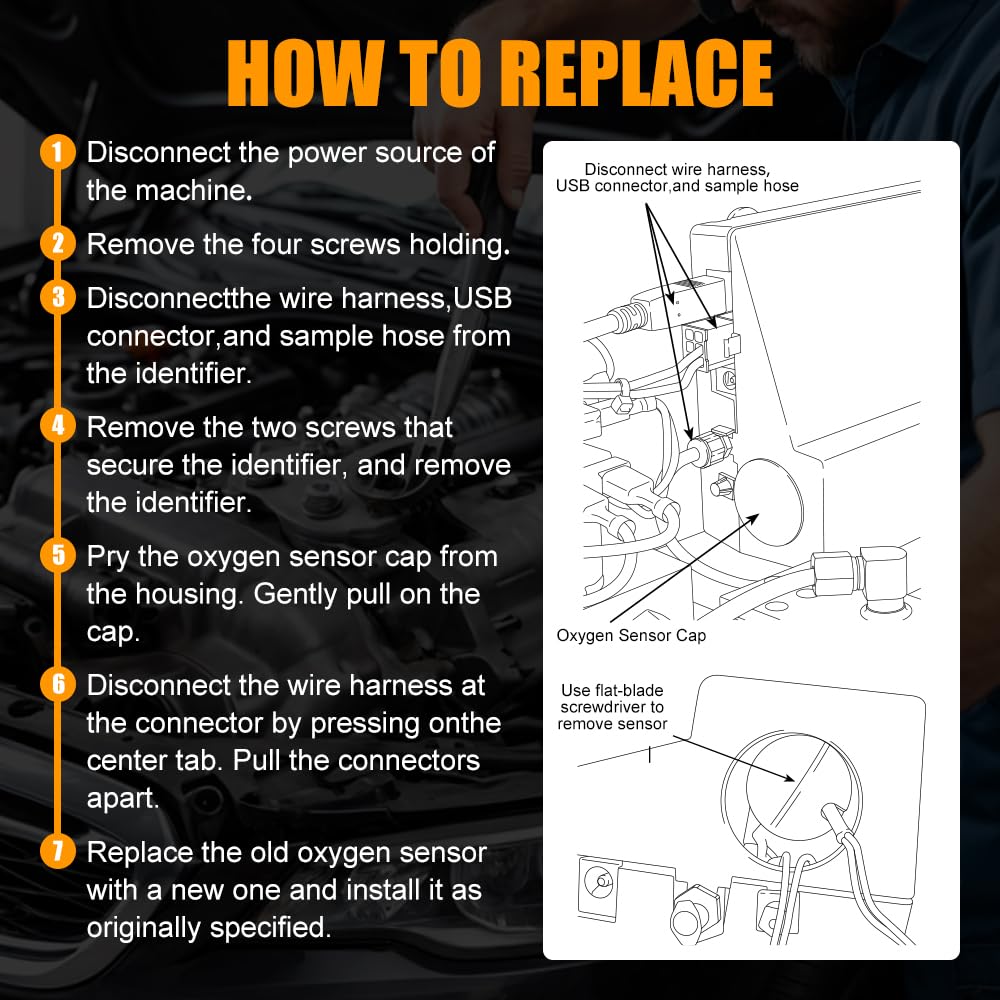 HOW TO REPLACE

1 Disconnect the power source of the machine.

2 Remove the four screws holding.

3 Disconnectthe wire harness,USB connector,and sample hose from the identifier.

4 Remove the two screws that secure the identifier, and remove the identifier.

5 Pry the oxygen sensor cap from the housing. Gently pull on the cap.

6 Disconnect the wire harness at the connector by pressing onthe center tab. Pull the connectors apart.

7 Replace the old oxygen sensor with a new one and install it as originally specified.

Disconnect wire harness, USB connector,and sample hose

Oxygen Sensor Cap

Use flat-blade screwdriver to remove sensor