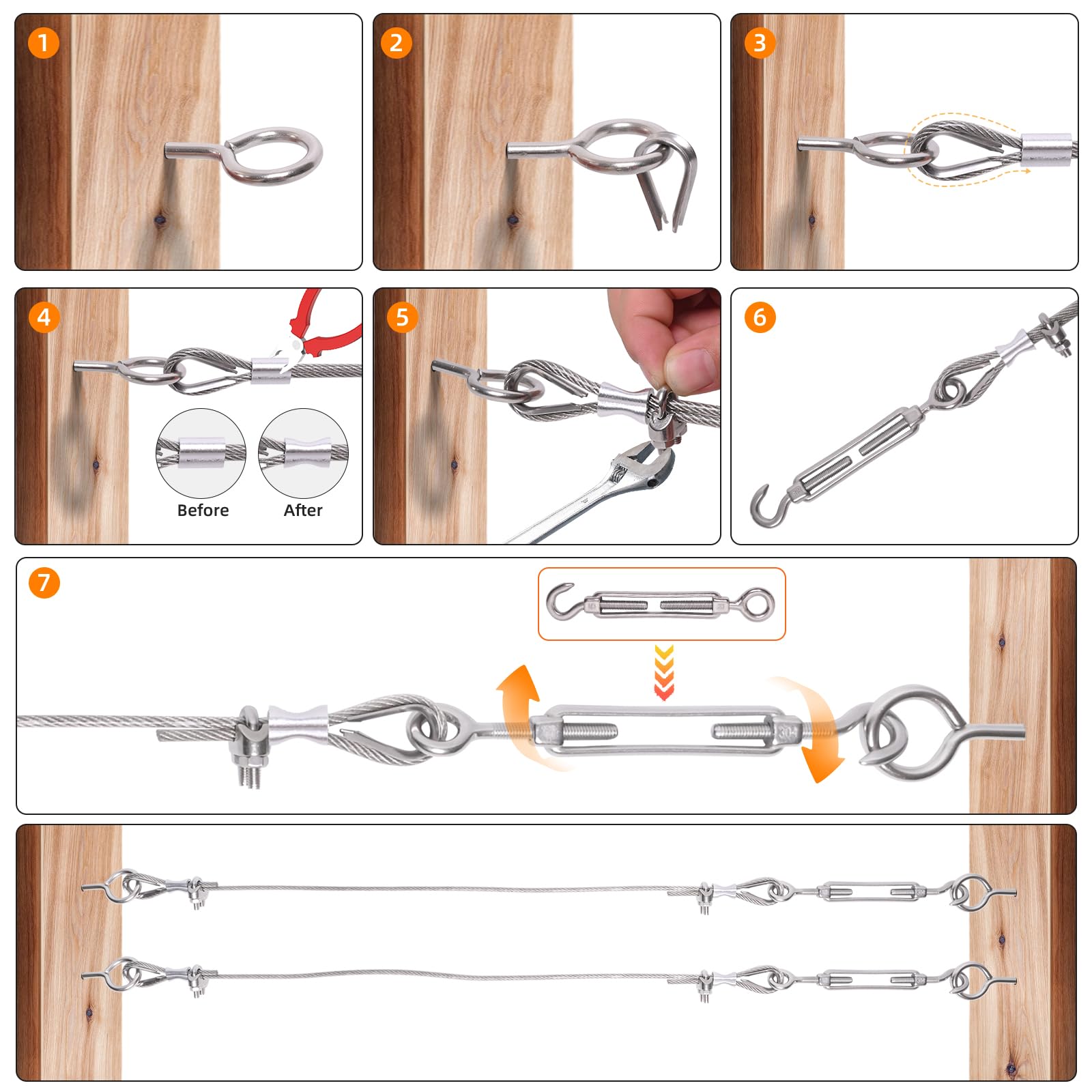 1

2

3

4

Before

After

5

6

7