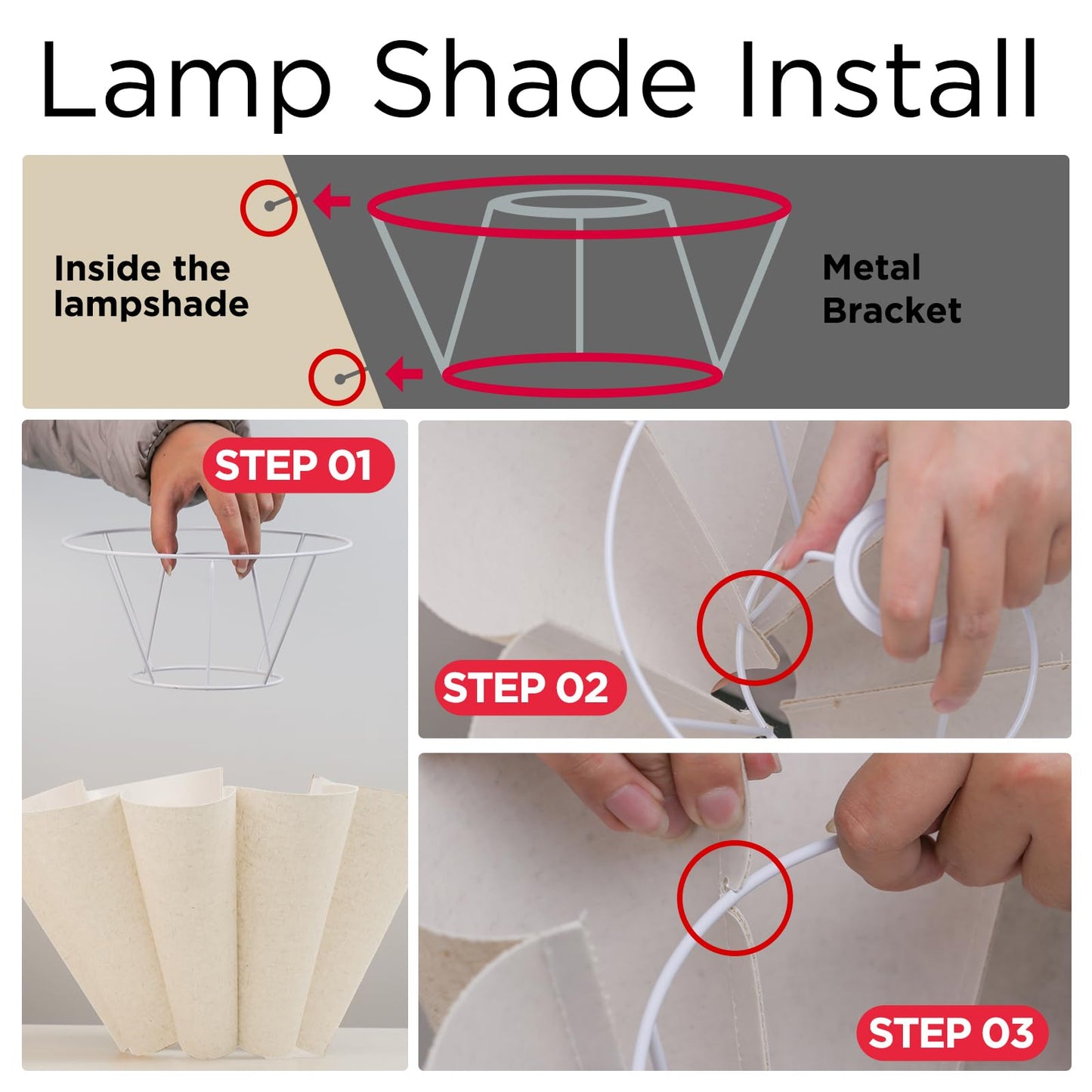 Lamp Shade Install

Inside the lampshade

Metal Bracket

STEP 01

STEP 02

STEP 03