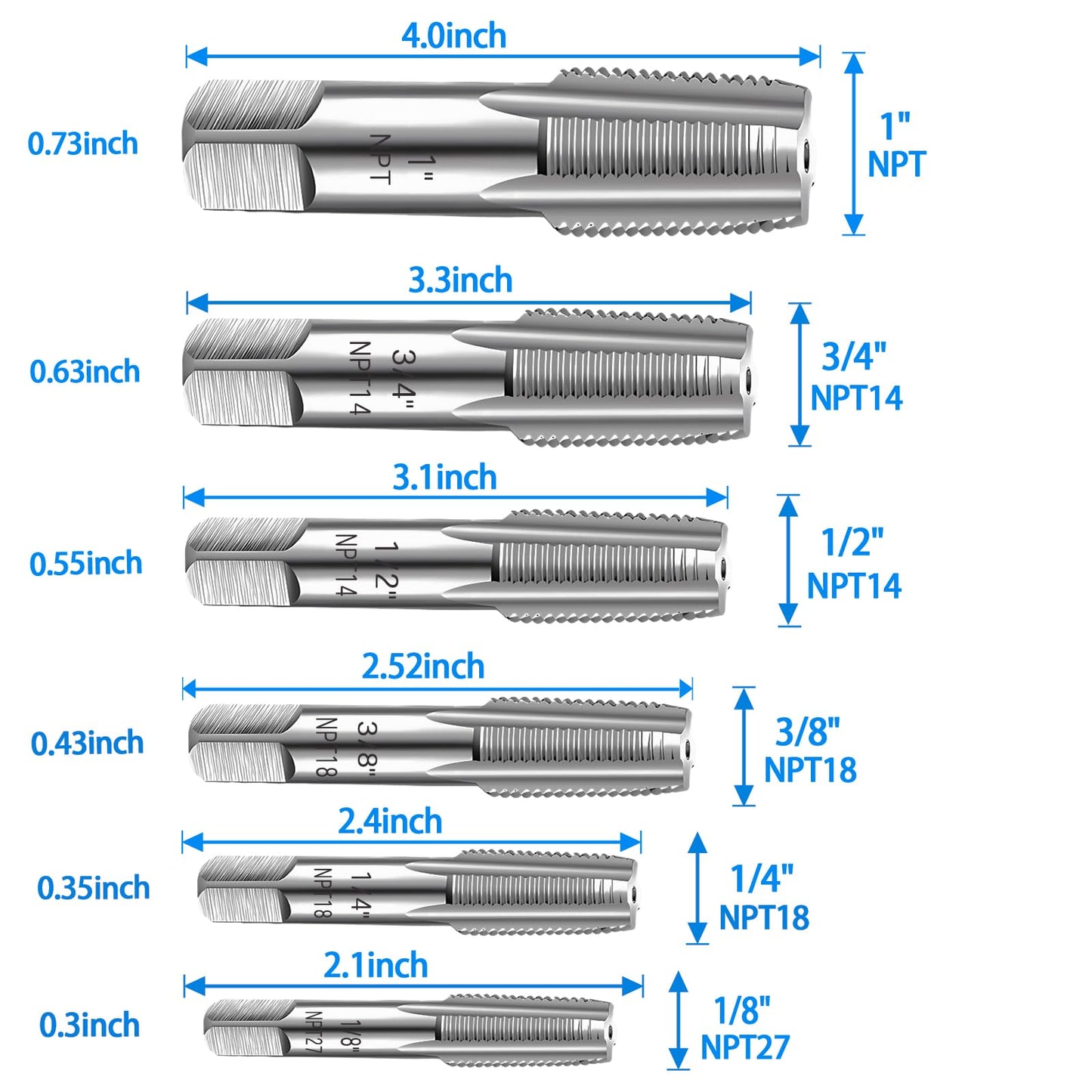 4.0inch

0.73inch

1" NPT

1"
NPT

3.3inch

0.63inch

3/4" NPT14

3/4"
NPT14

3.1inch

0.55inch

1/2" NPT14

1/2"
NPT14

2.52inch

0.43inch

3/8" NPT18

3/8"
NPT18

2.4inch

0.35inch

1/4" NPT18

1/4"
NPT18

2.1inch

0.3inch

1/8" NPT27

1/8"
NPT27