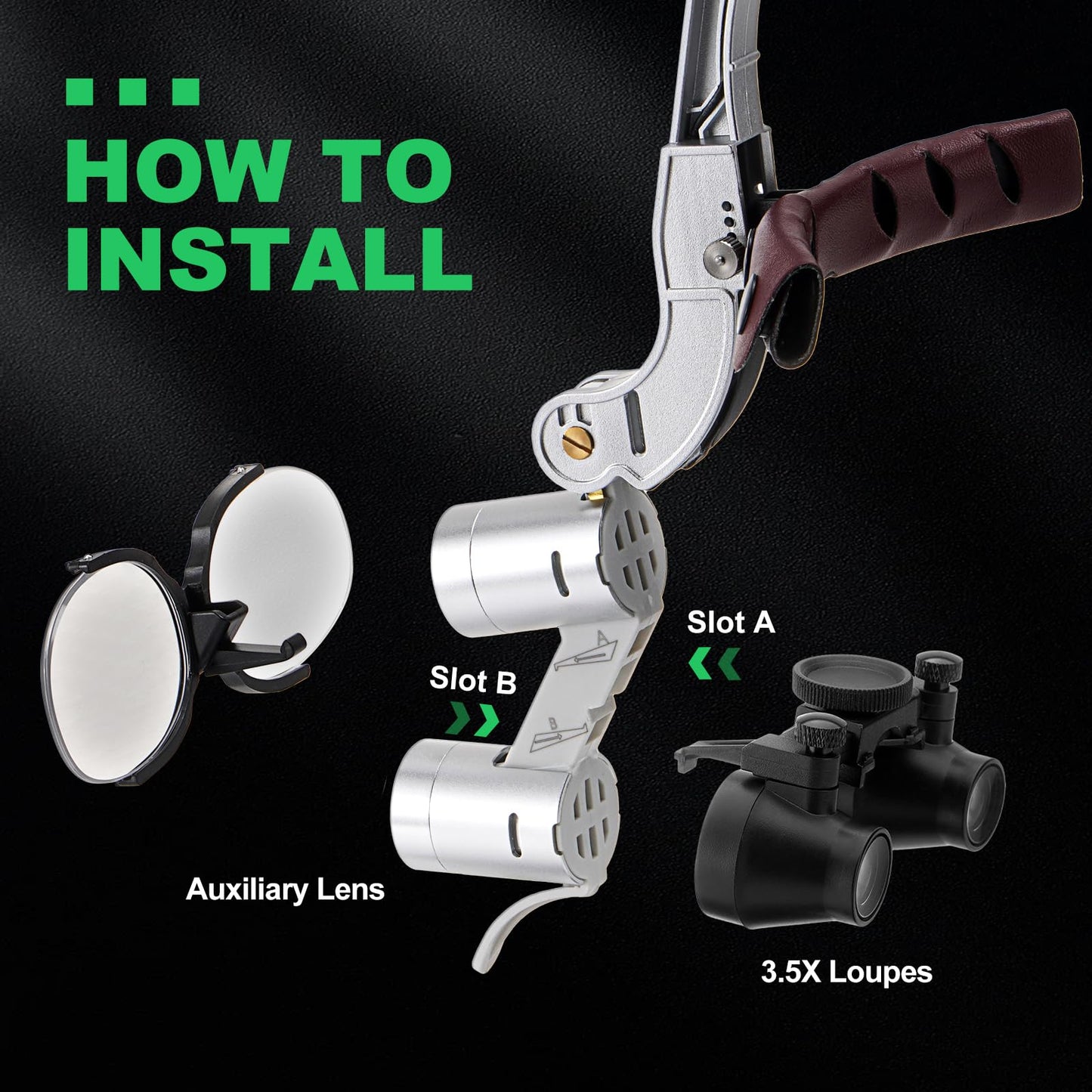 HOW TO INSTALL

Slot A

Slot B

A

B

Auxiliary Lens

3.5X Loupes