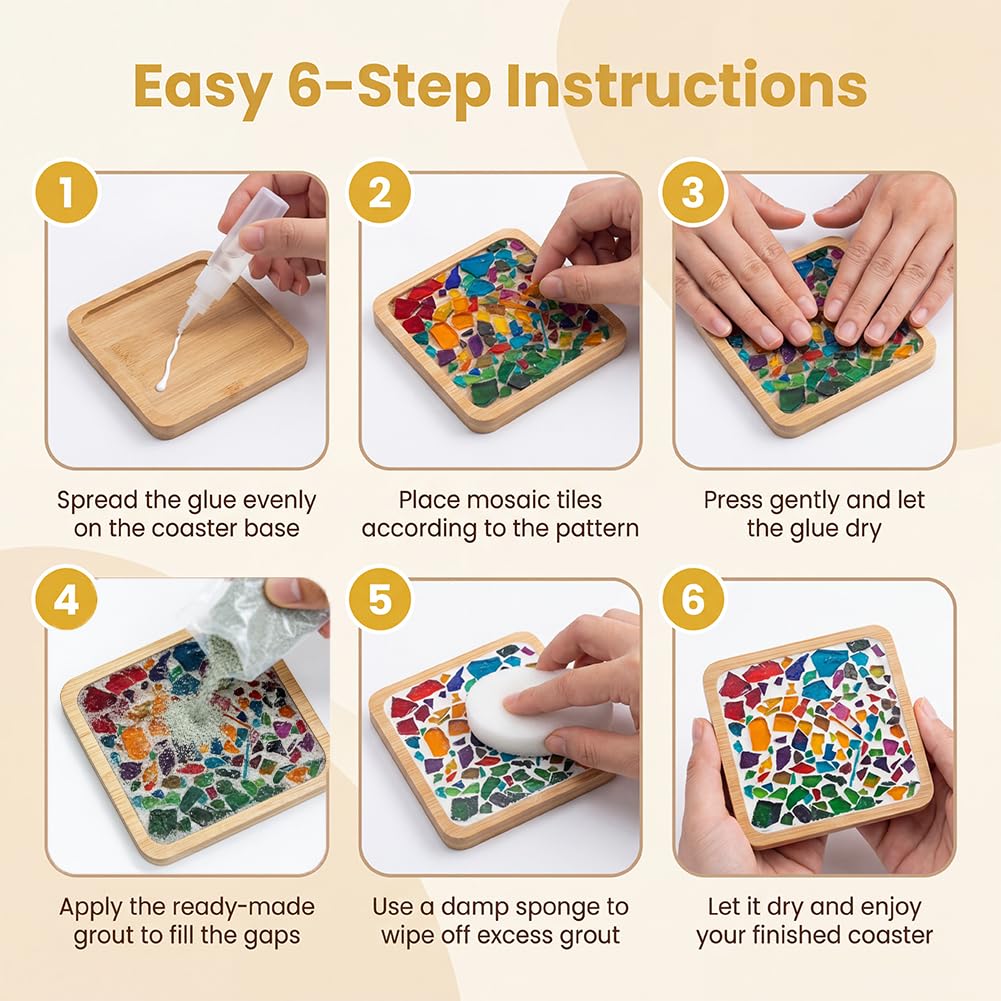 Easy 6-Step Instructions

1
Spread the glue evenly on the coaster base

2
Place mosaic tiles according to the pattern

3
Press gently and let the glue dry

4
Apply the ready-made grout to fill the gaps

5
Use a damp sponge to wipe off excess grout

6
Let it dry and enjoy your finished coaster