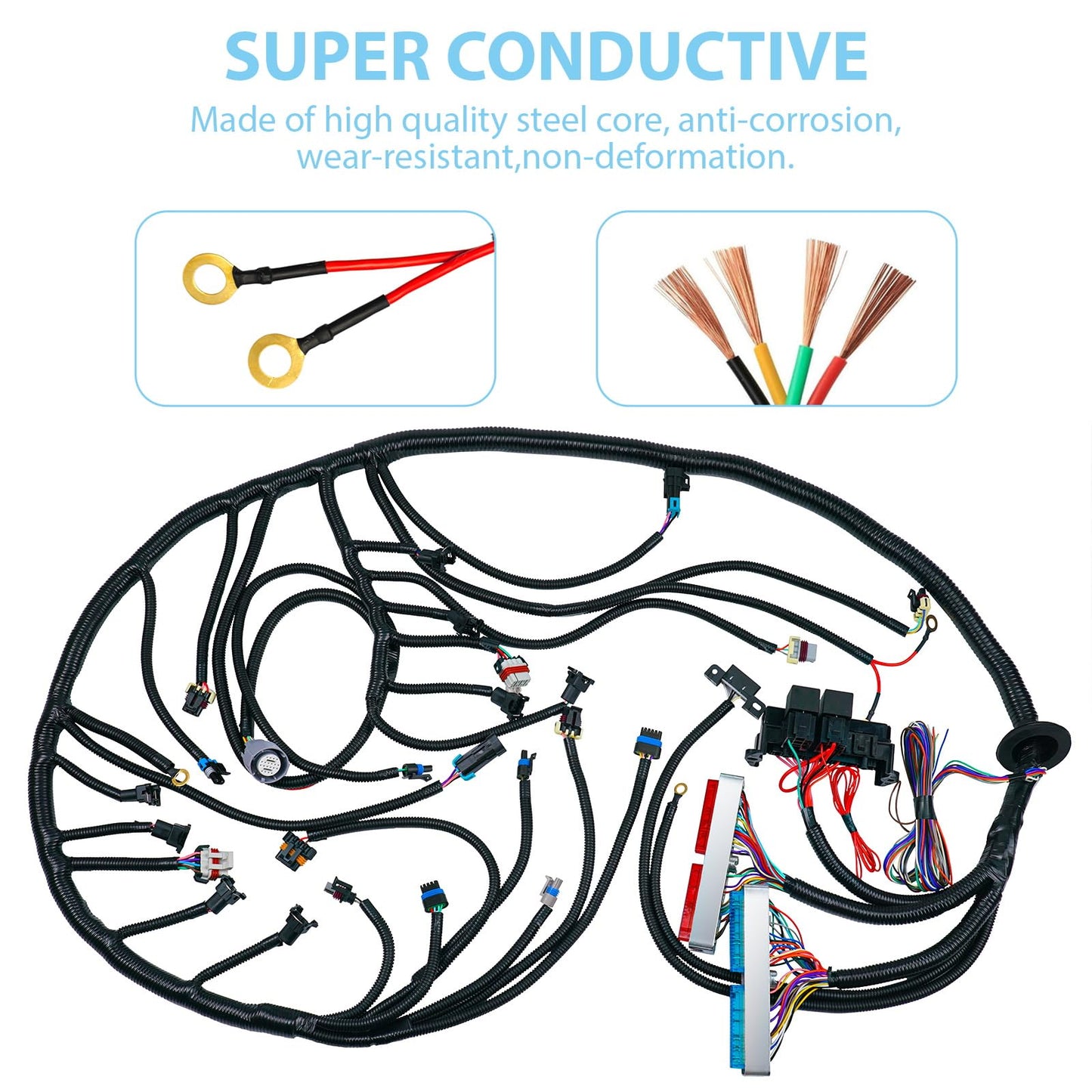 SUPER CONDUCTIVE

Made of high quality steel core, anti-corrosion, wear-resistant,non-deformation.