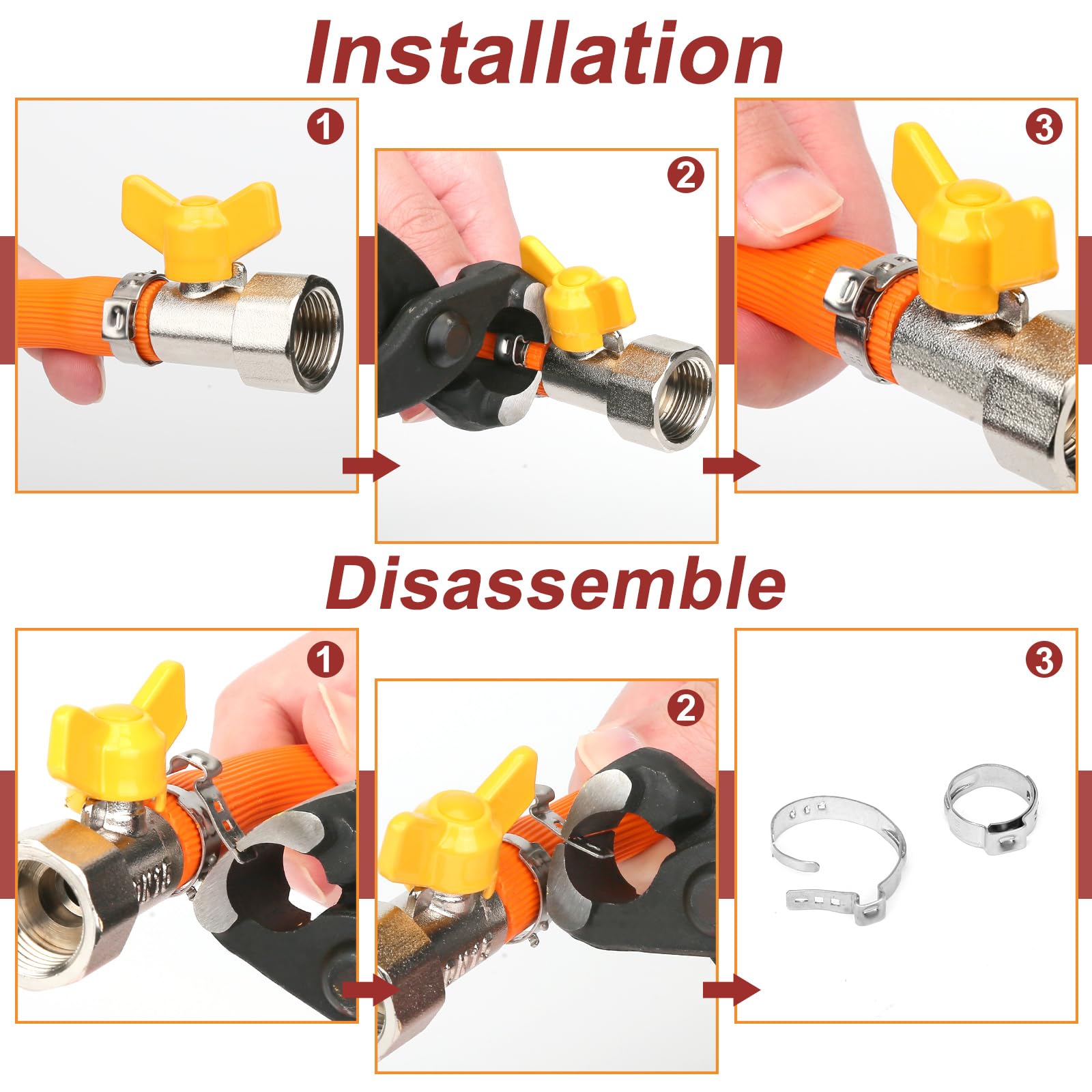 Installation

1

2

3

Disassemble

1

2

3