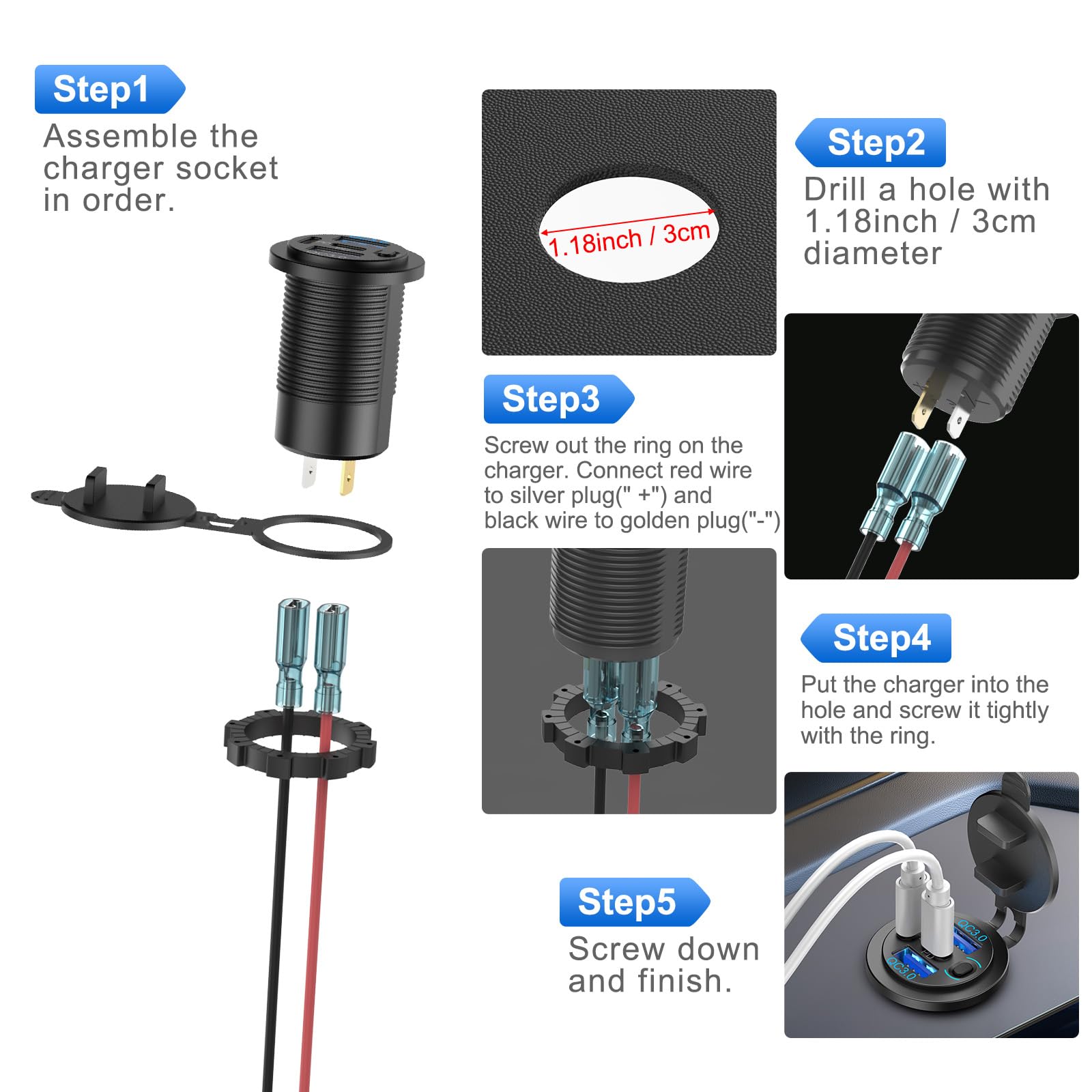 Step1

Assemble the charger socket in order.

1.18inch / 3cm

Step2

Drill a hole with 1.18inch / 3cm diameter

Step3

Screw out the ring on the charger. Connect red wire to silver plug(" +") and black wire to golden plug("-")

Step4

Put the charger into the hole and screw it tightly with the ring.

Step5

Screw down and finish.

QC3.0

PD

QC3.0