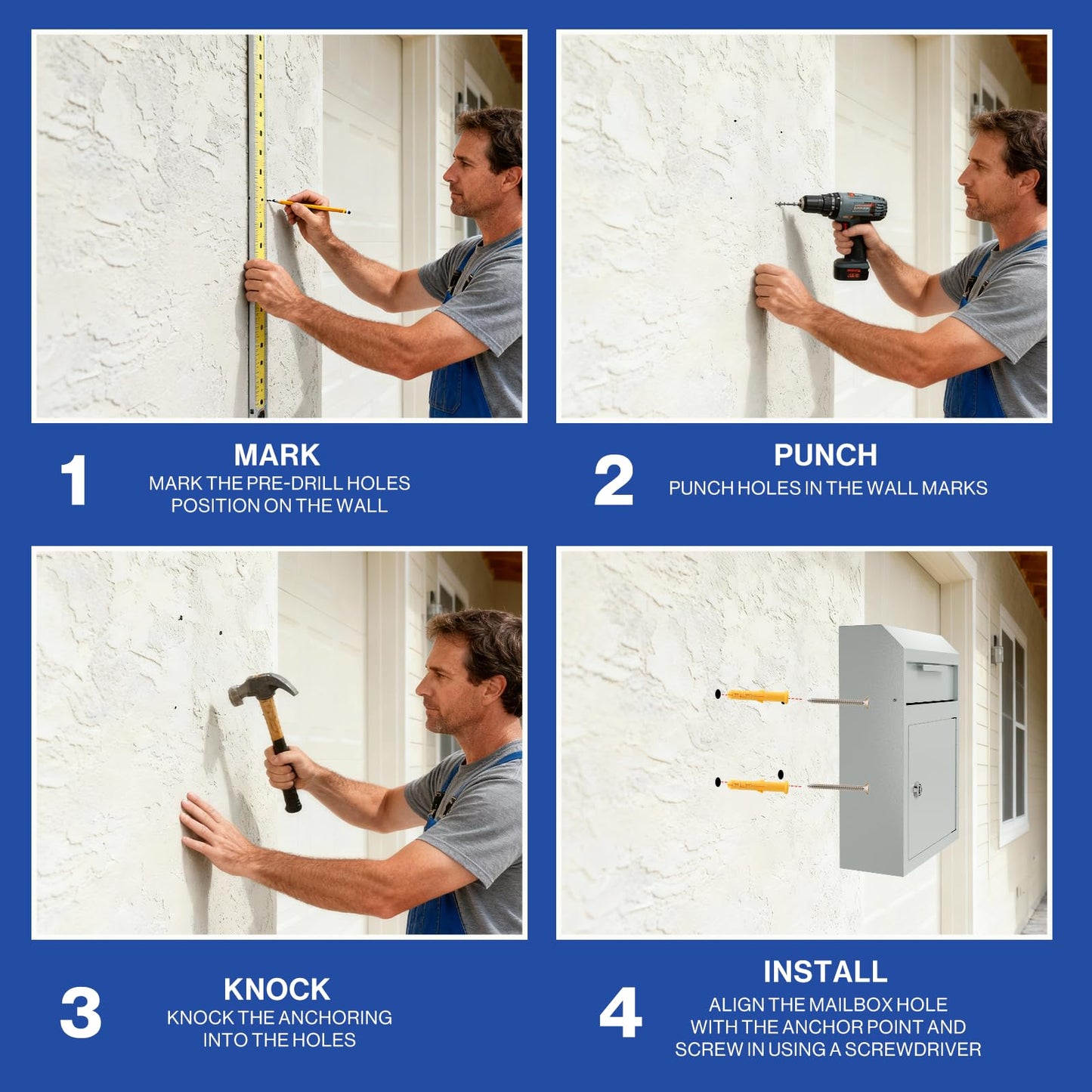 1
MARK
MARK THE PRE-DRILL HOLES POSITION ON THE WALL

2
PUNCH
PUNCH HOLES IN THE WALL MARKS

3
KNOCK
KNOCK THE ANCHORING INTO THE HOLES

4
INSTALL
ALIGN THE MAILBOX HOLE WITH THE ANCHOR POINT AND SCREW IN USING A SCREWDRIVER