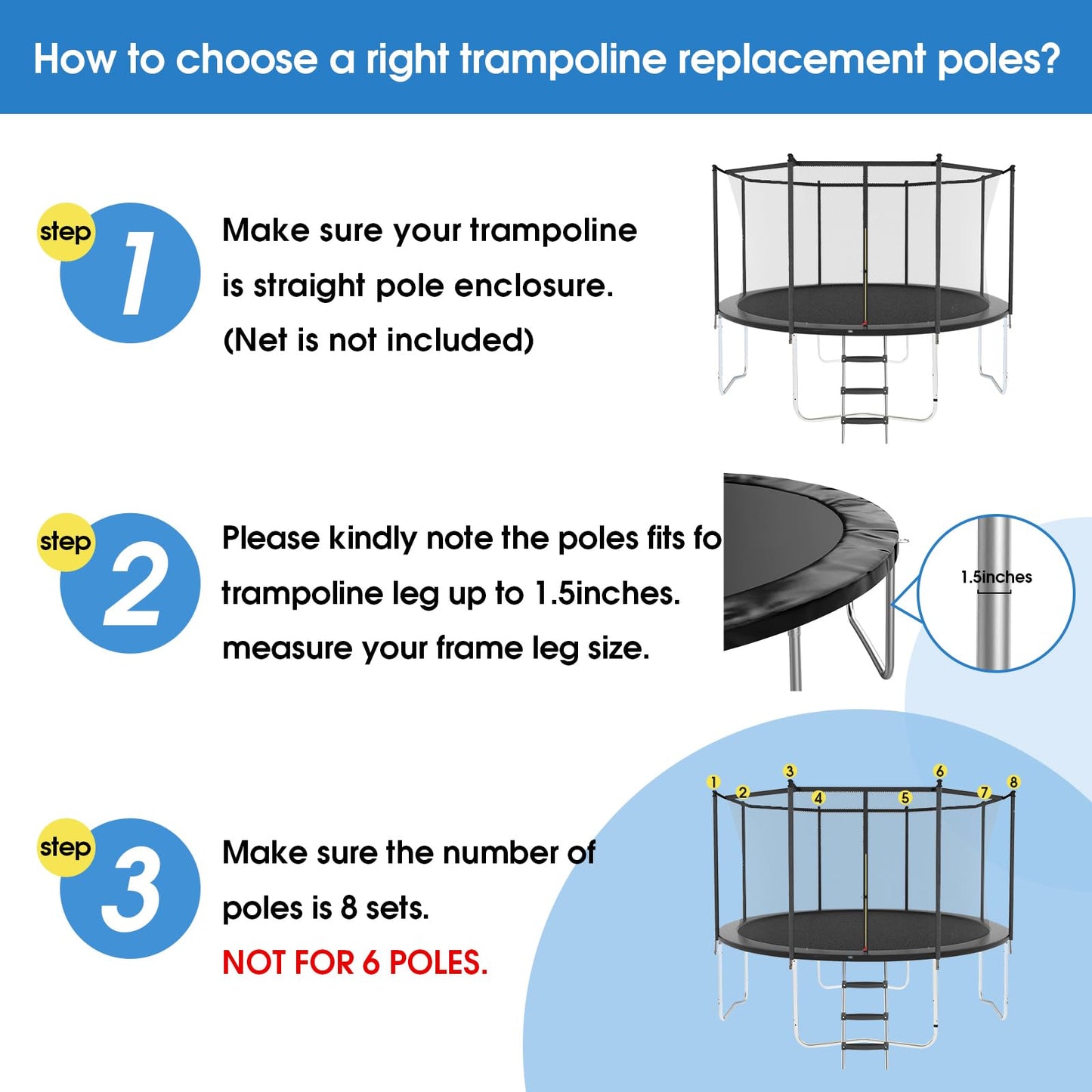 How to choose a right trampoline replacement poles?

step 1

Make sure your trampoline is straight pole enclosure. (Net is not included)

step 2

Please kindly note the poles fits fo trampoline leg up to 1.5inches. measure your frame leg size.

1.5inches

step 3

Make sure the number of poles is 8 sets.

NOT FOR 6 POLES.

1 2 3 4 5 6 7 8