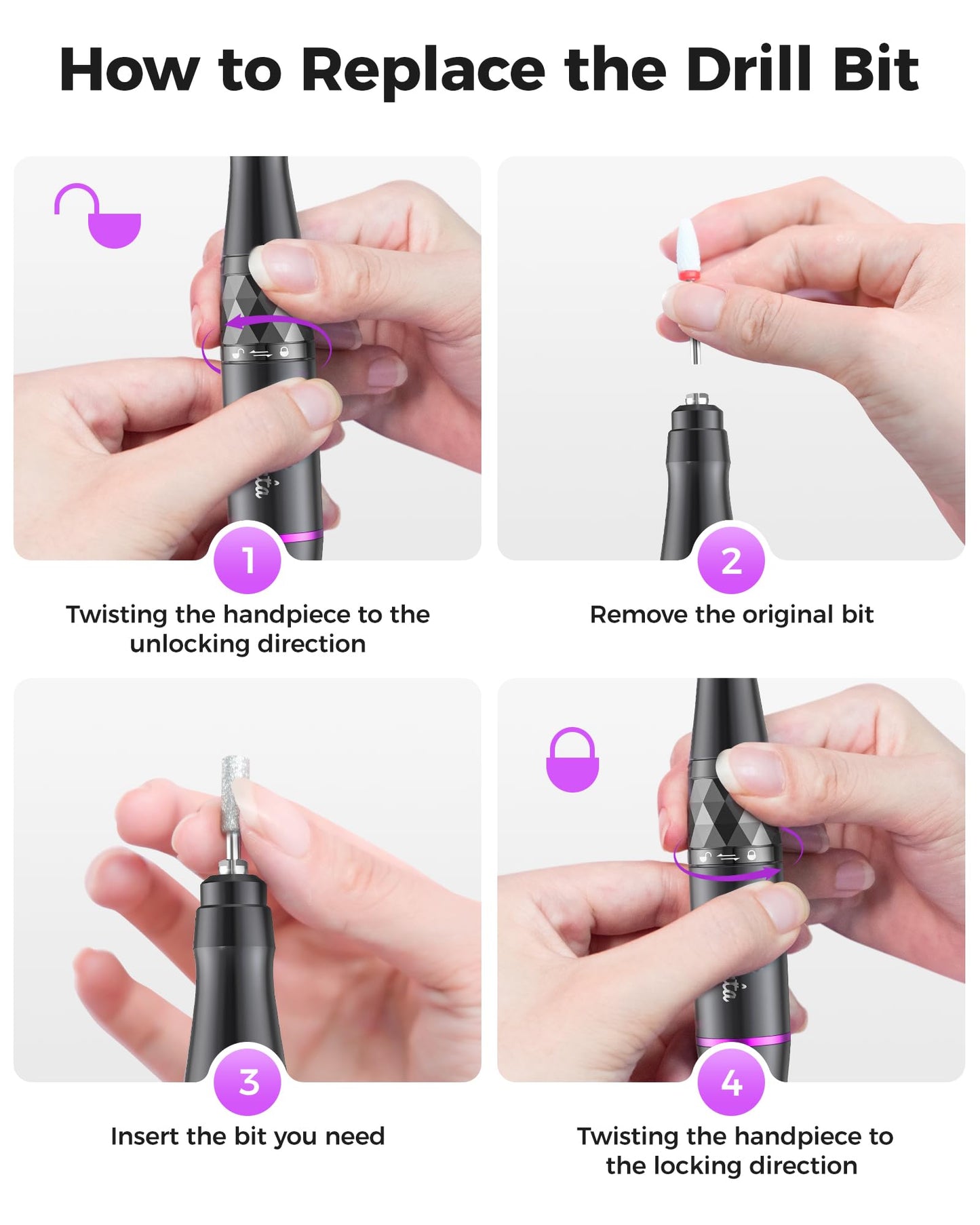 How to Replace the Drill Bit

1

Twisting the handpiece to the unlocking direction

2

Remove the original bit

3

Insert the bit you need

4

Twisting the handpiece to the locking direction